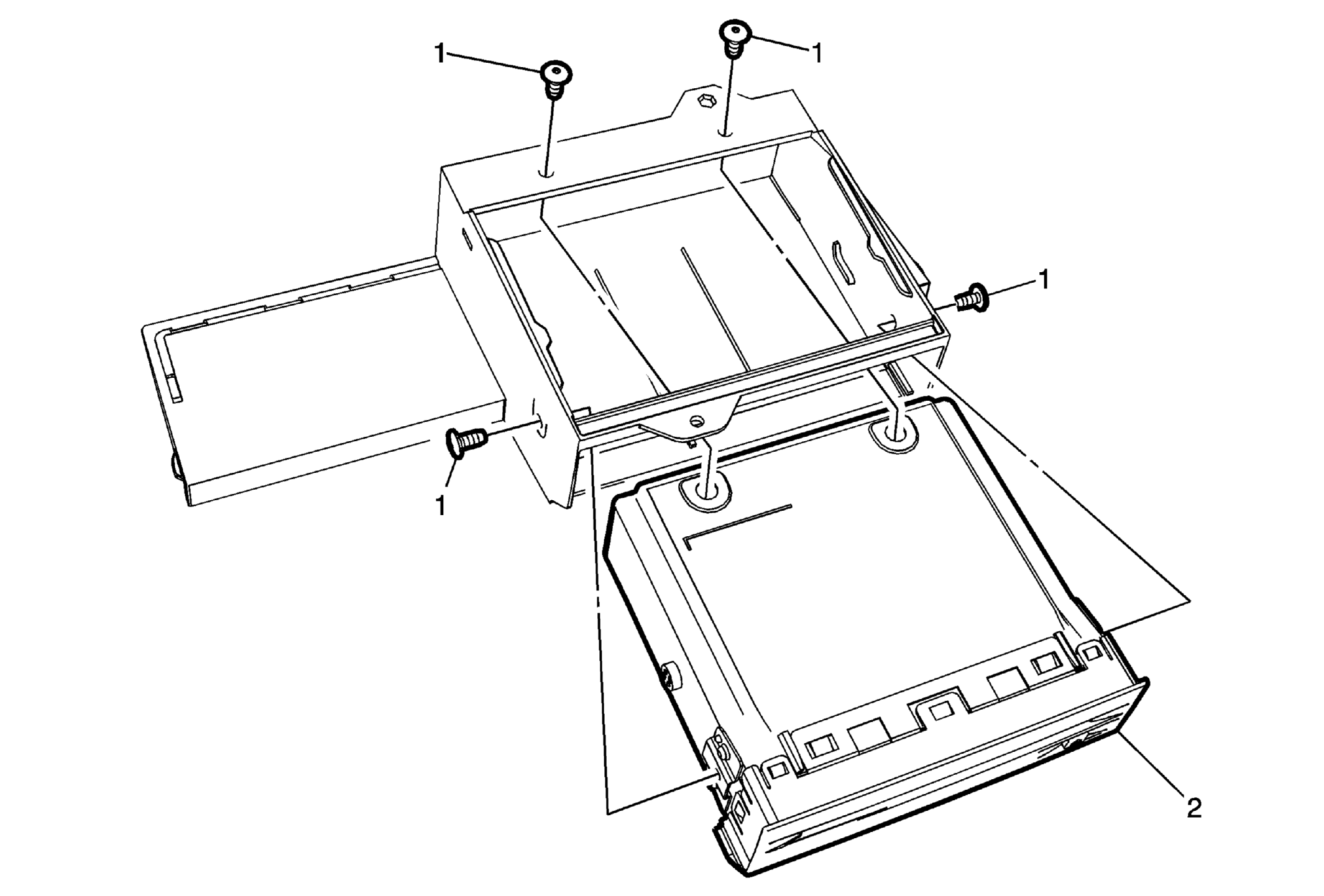 1
1
1
1
2