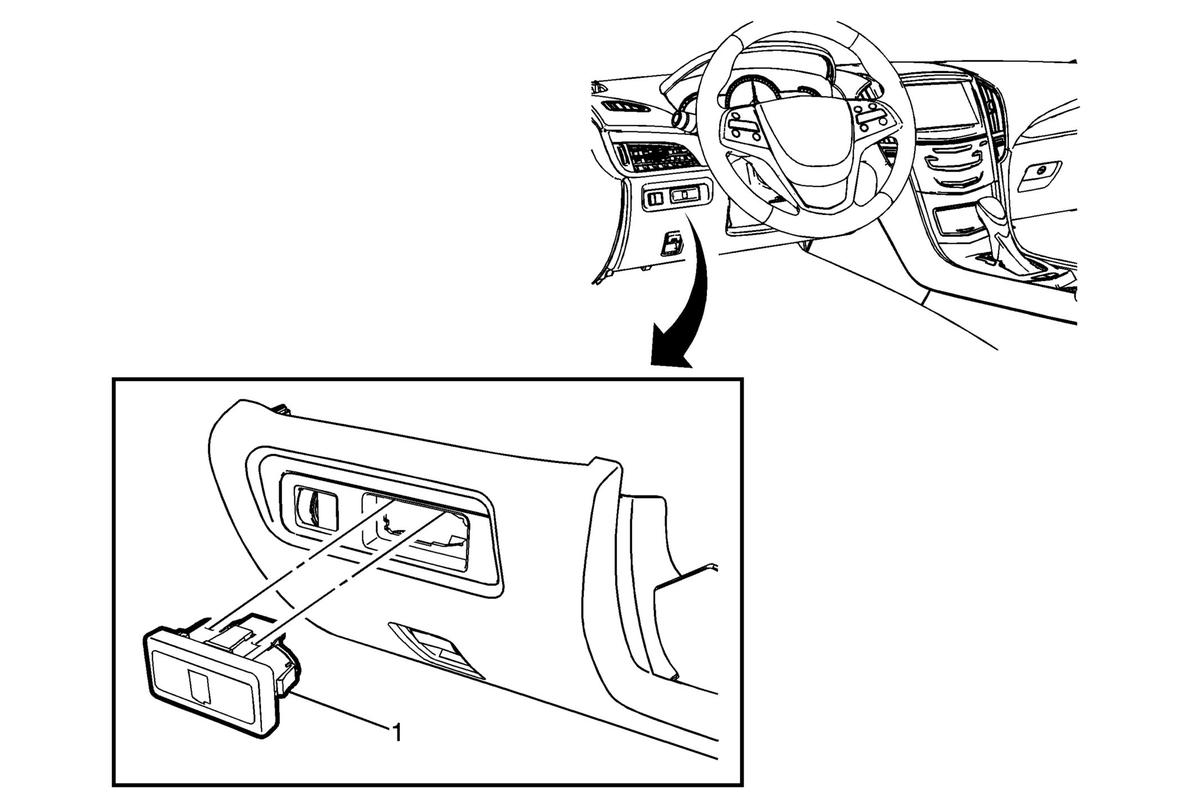 1