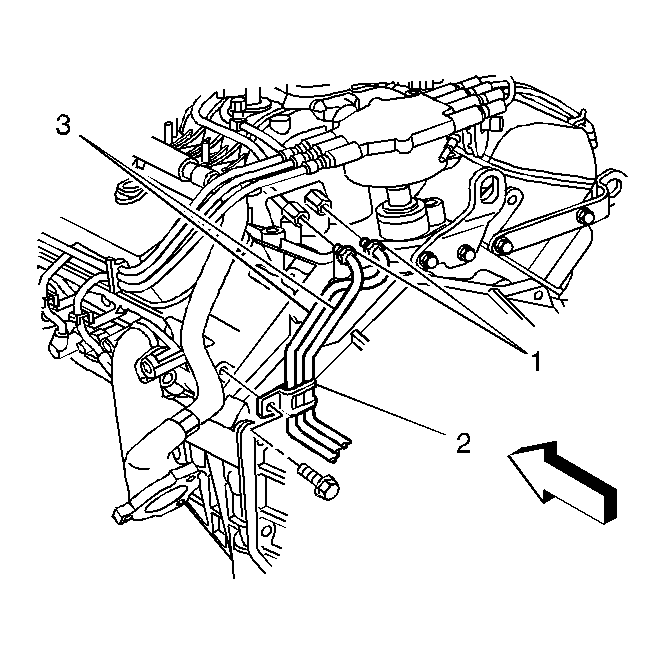 3
1
2