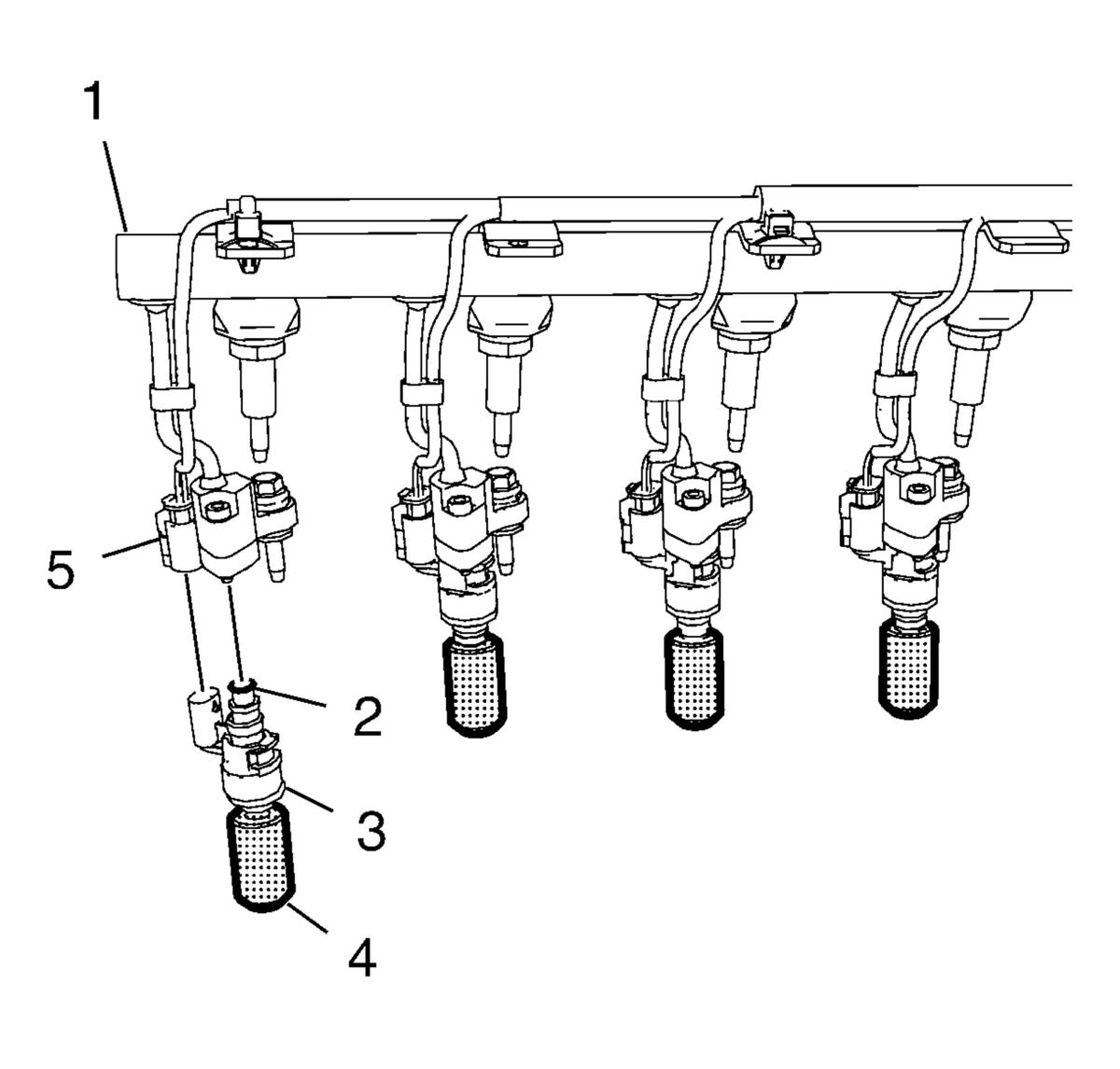 1
5
2
3
4