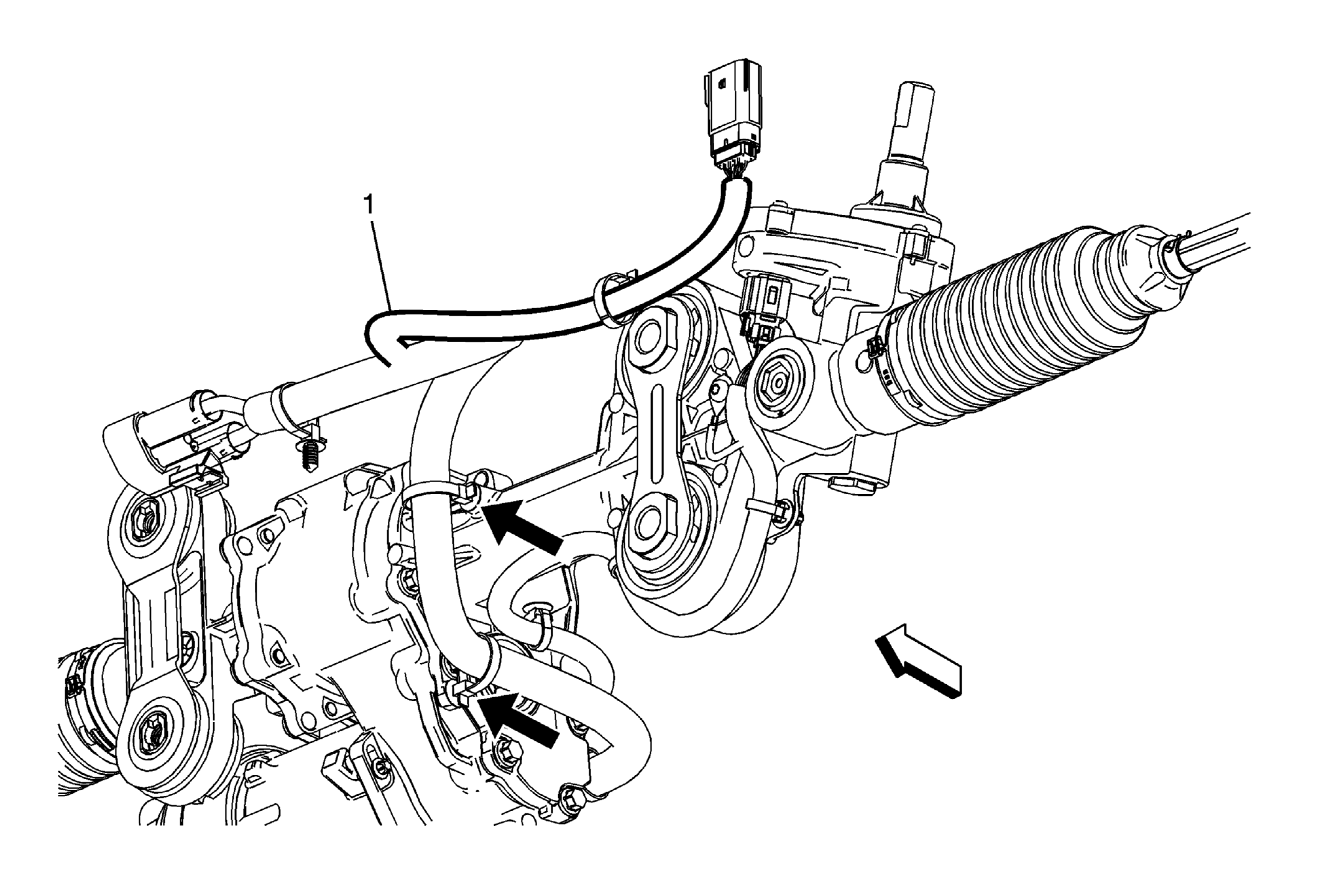 1