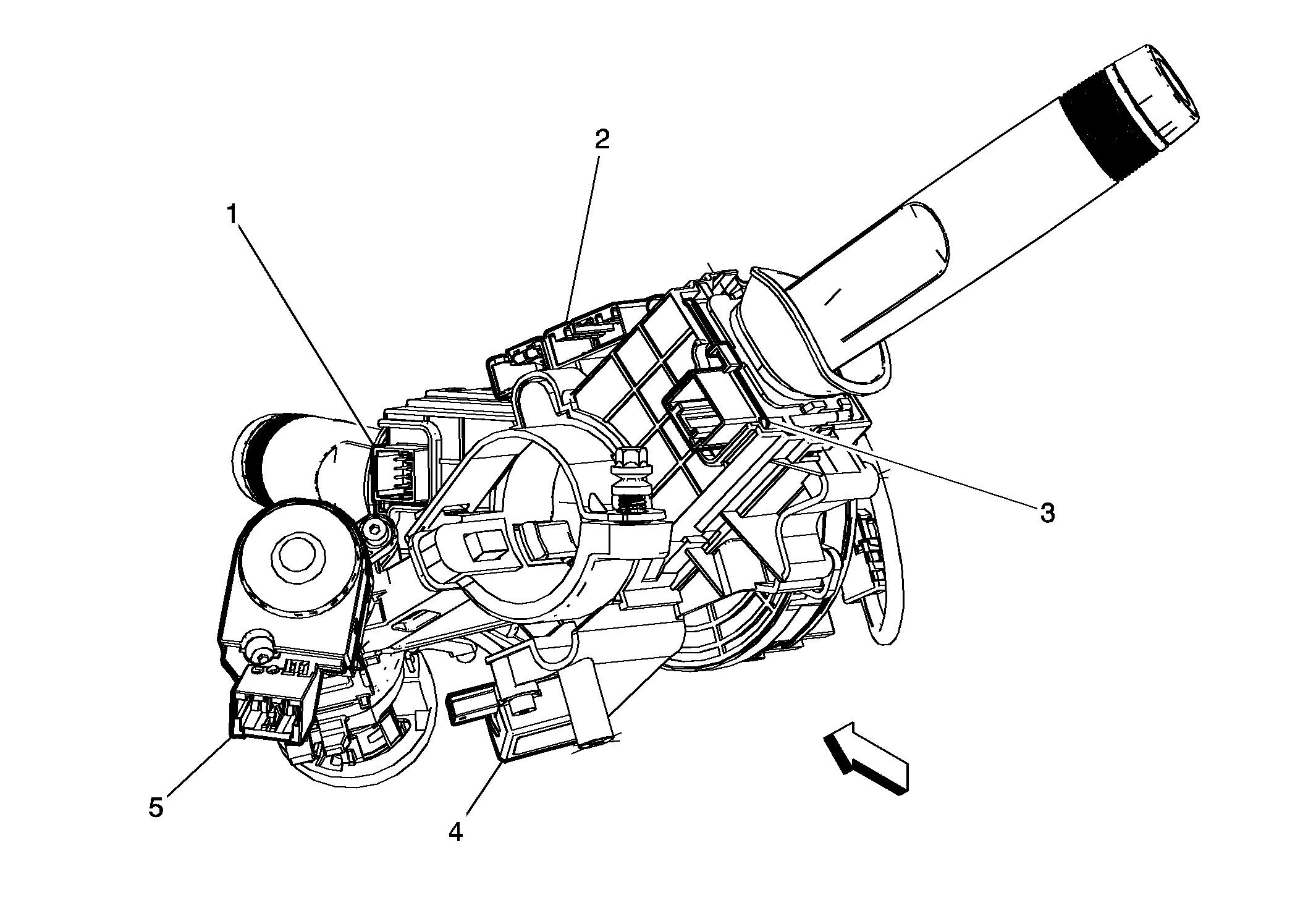 2
1
3
5
4