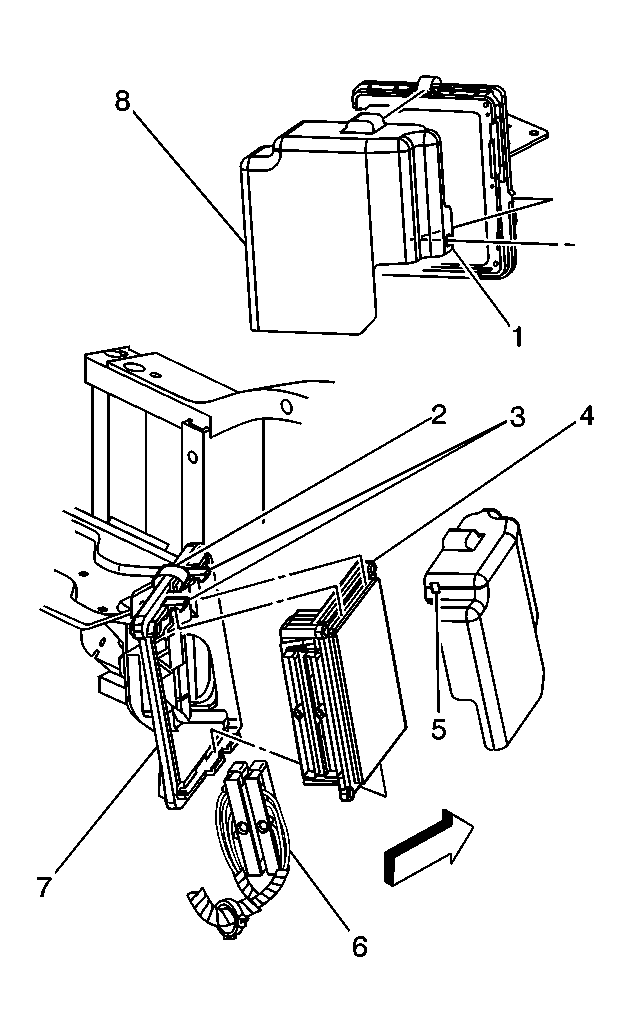 8
1
2
3
4
5
7
6