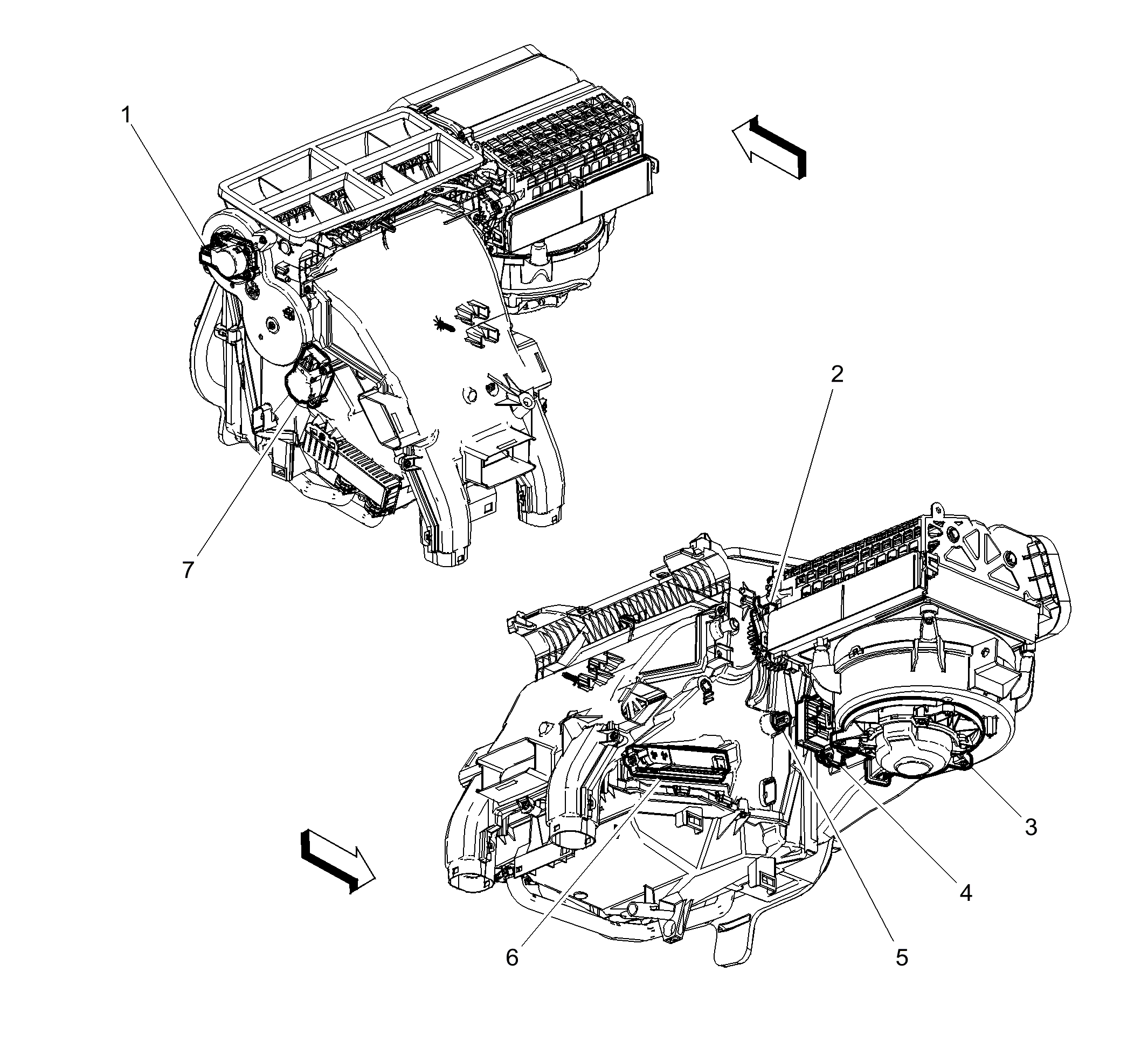 1

7

2

3

4

5

6