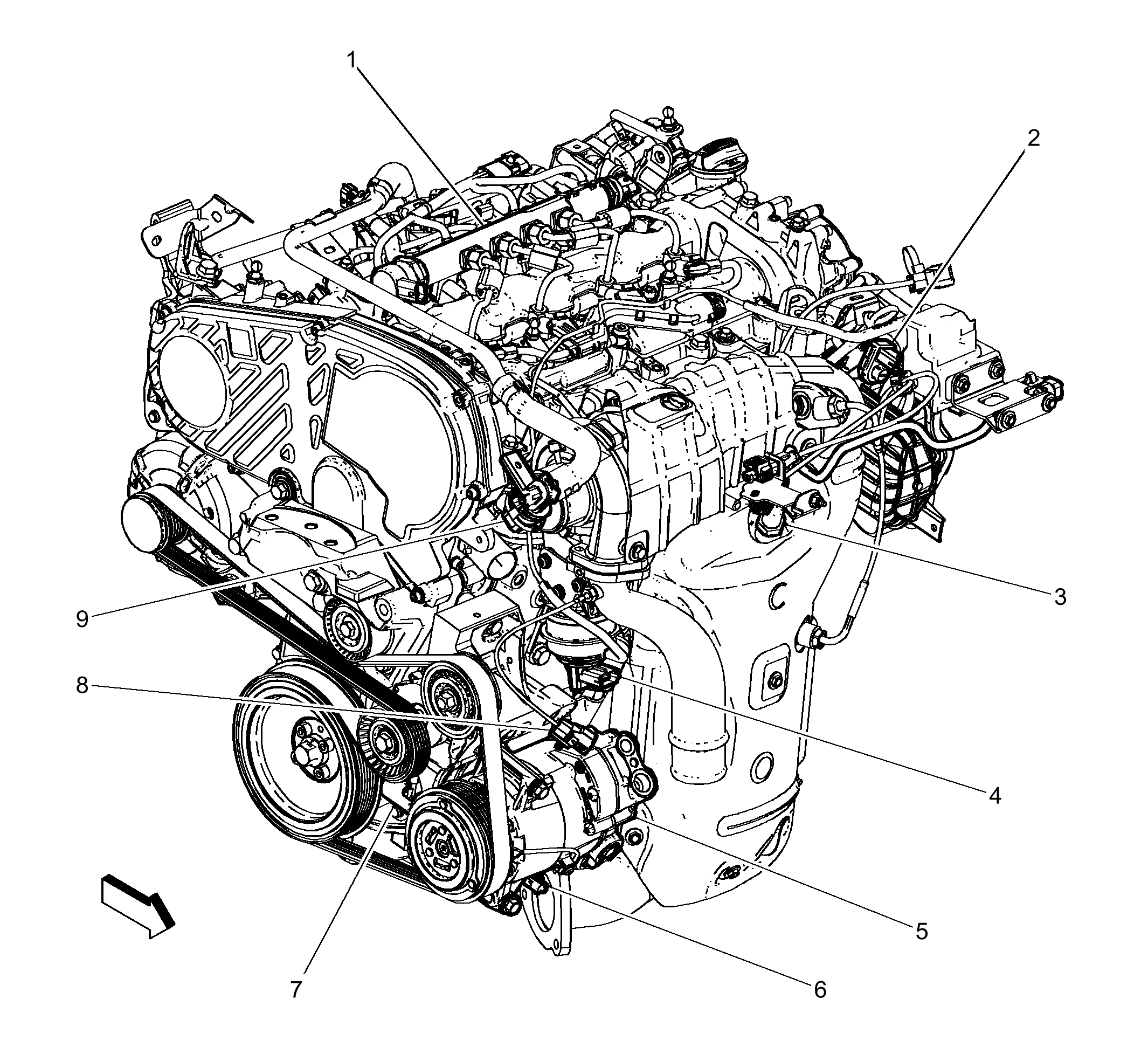 1
2
3
4
5
6
7
8
9