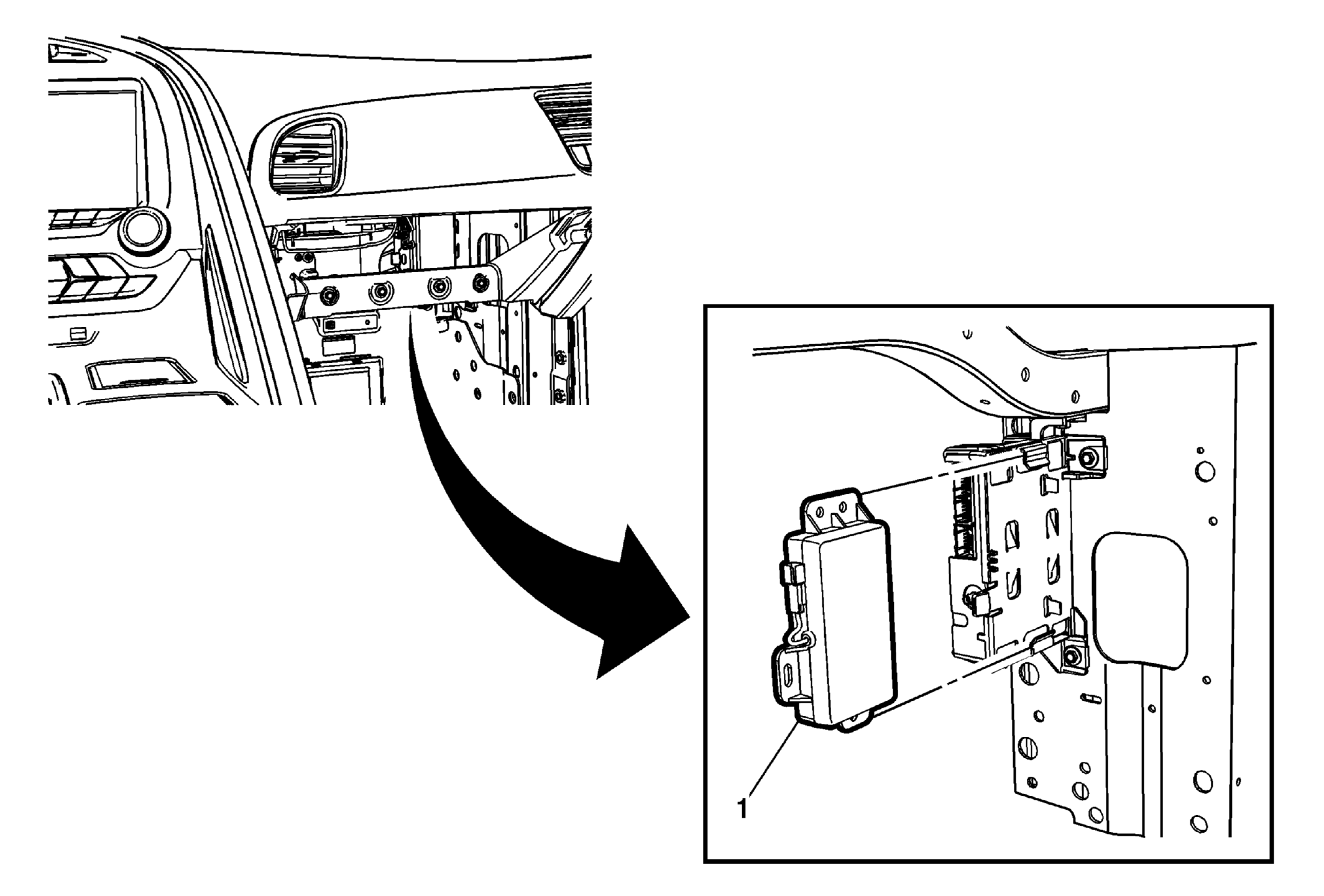 1