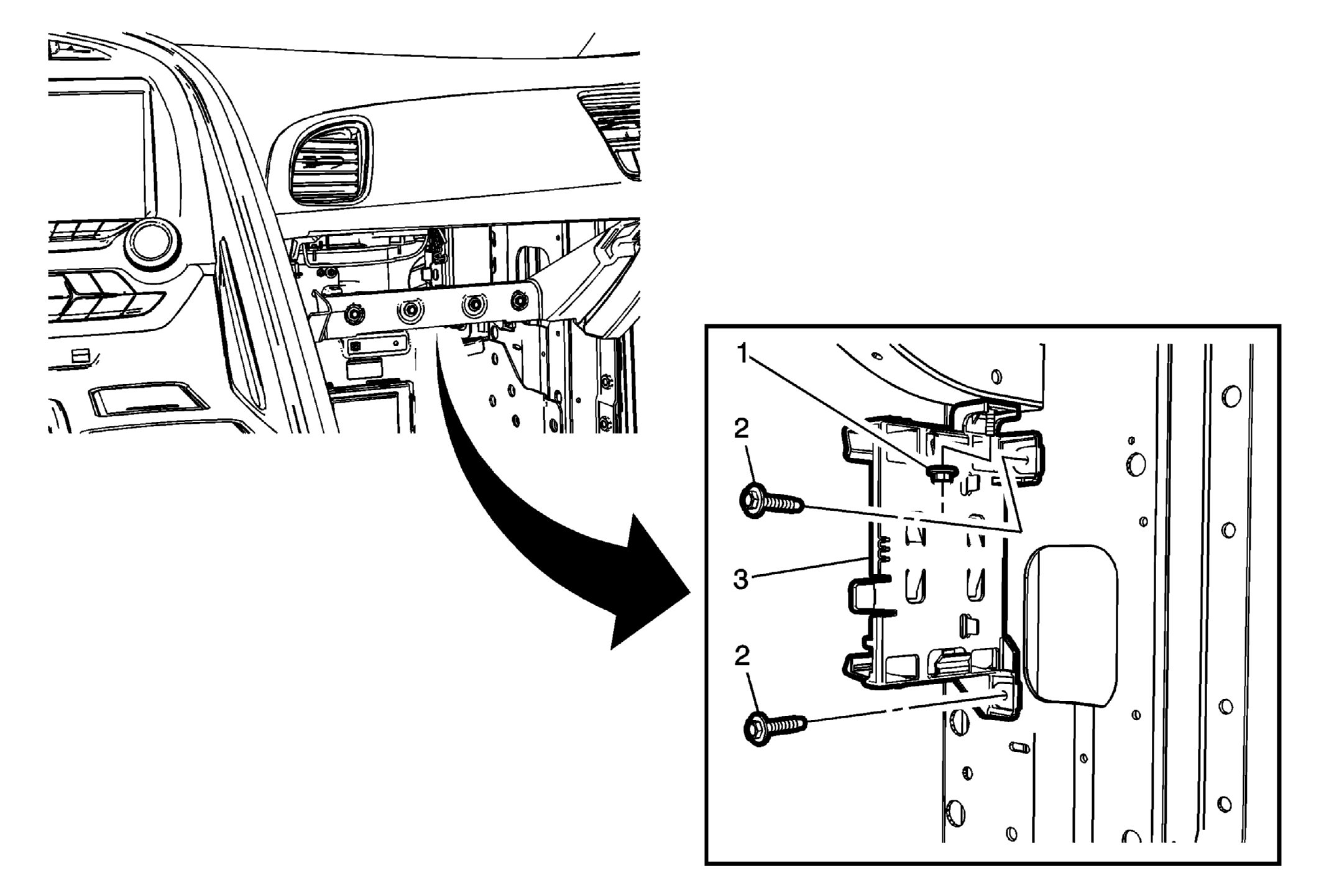 1
2
3
2