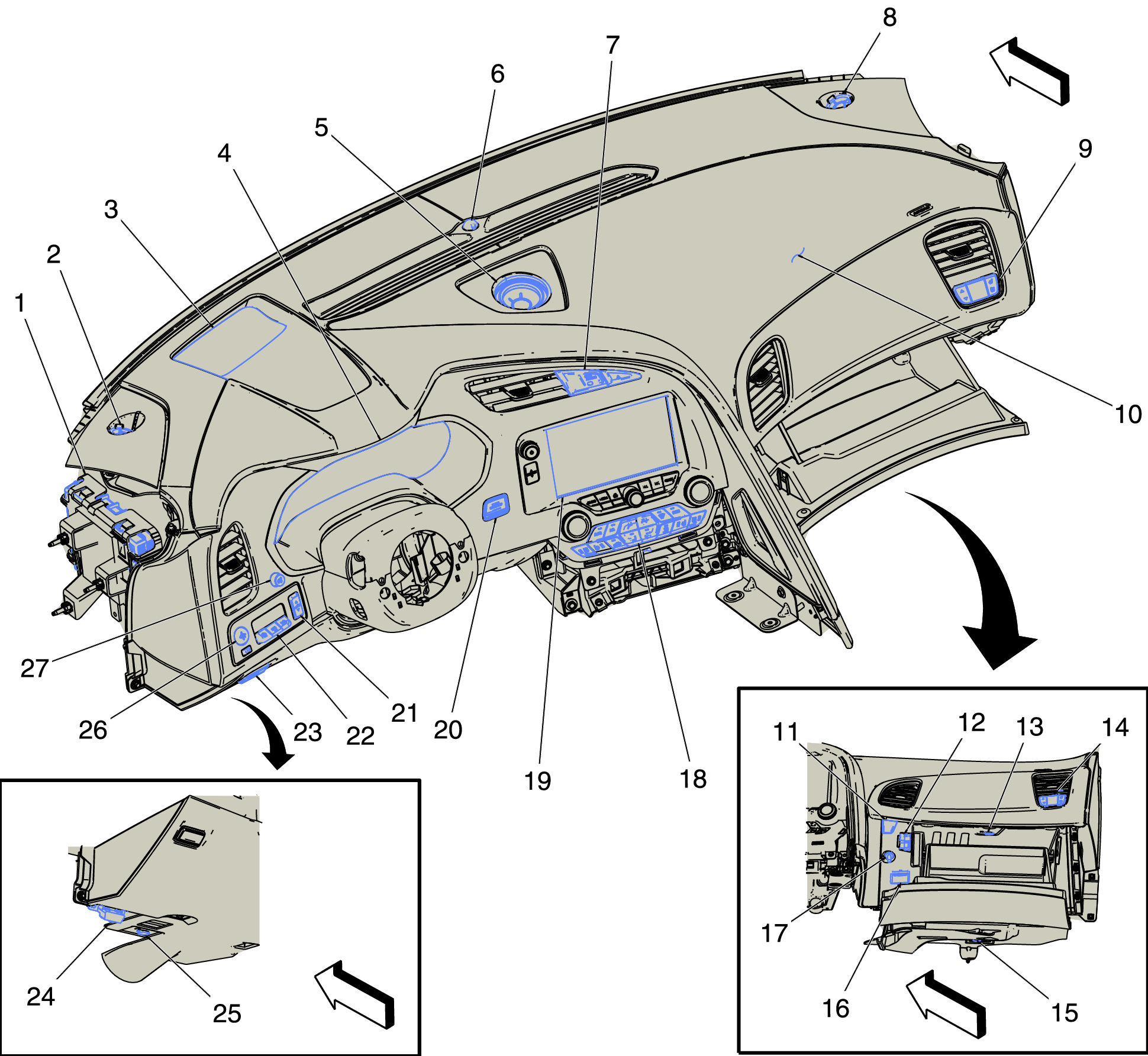 8
7
6
5
4
3
2
1
9
10
27
26
23
22
21
20
19
18
11
12
13
14
17
16
15
24
25