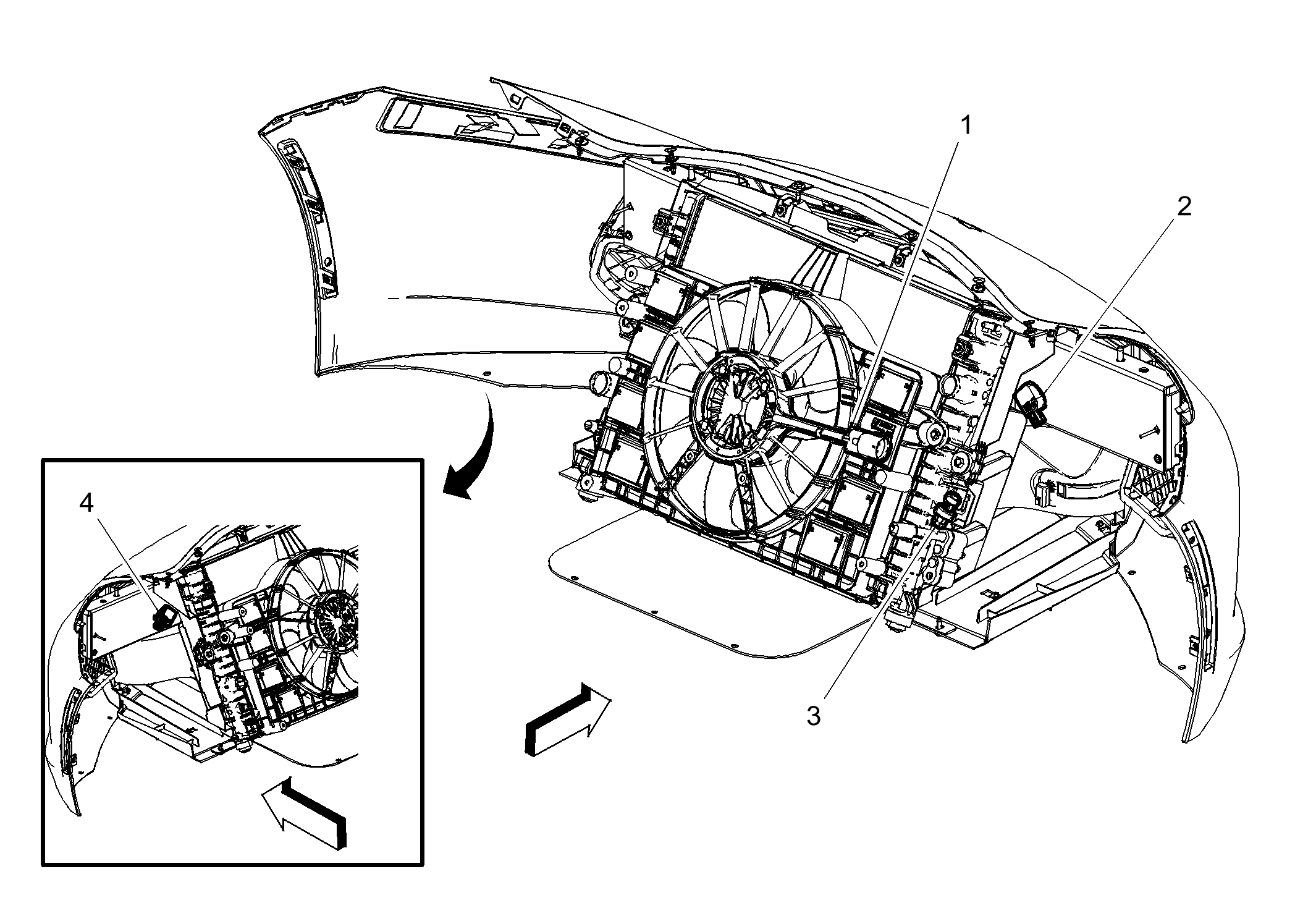 1
2
4
3