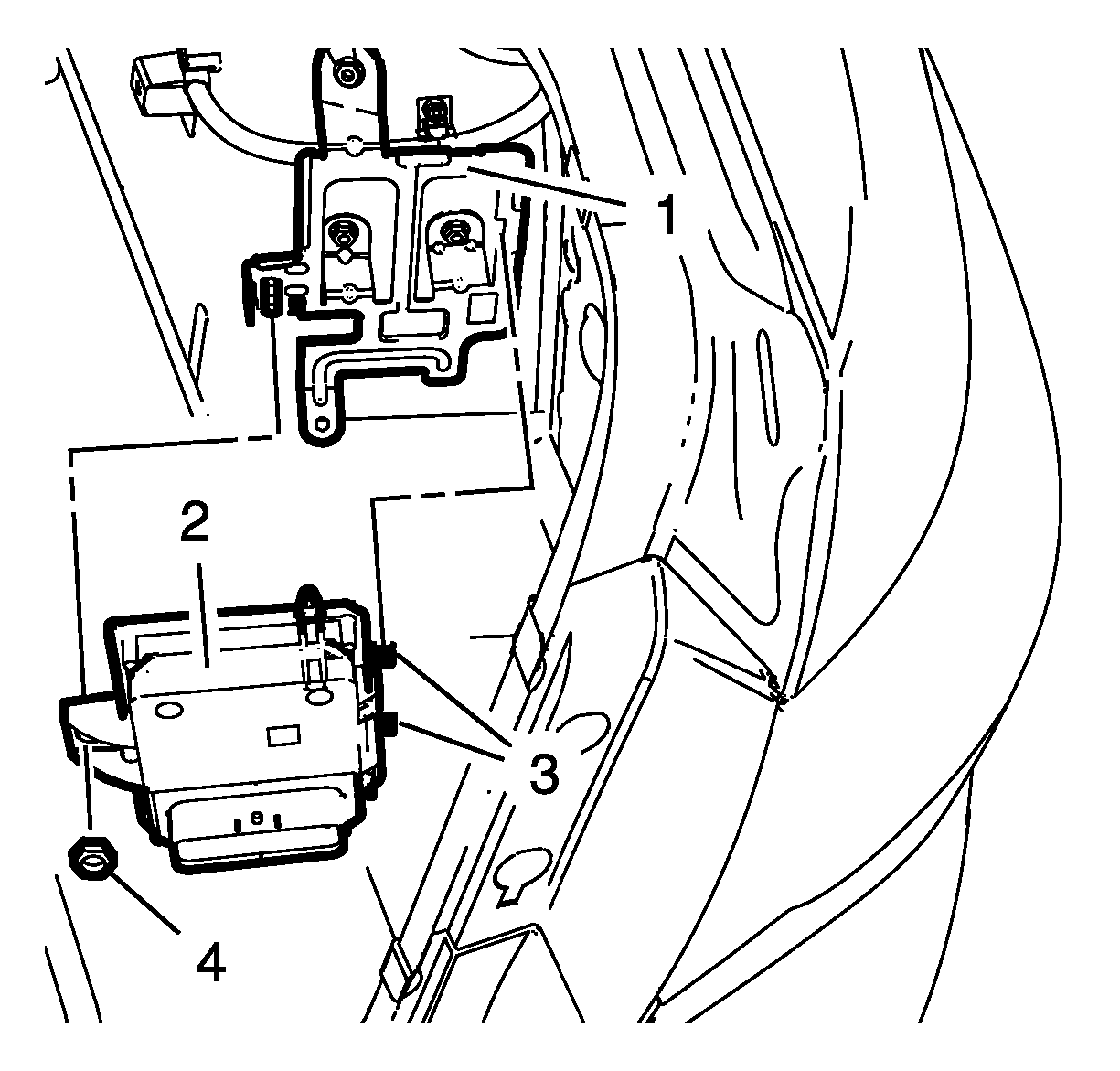 1
2
3
4