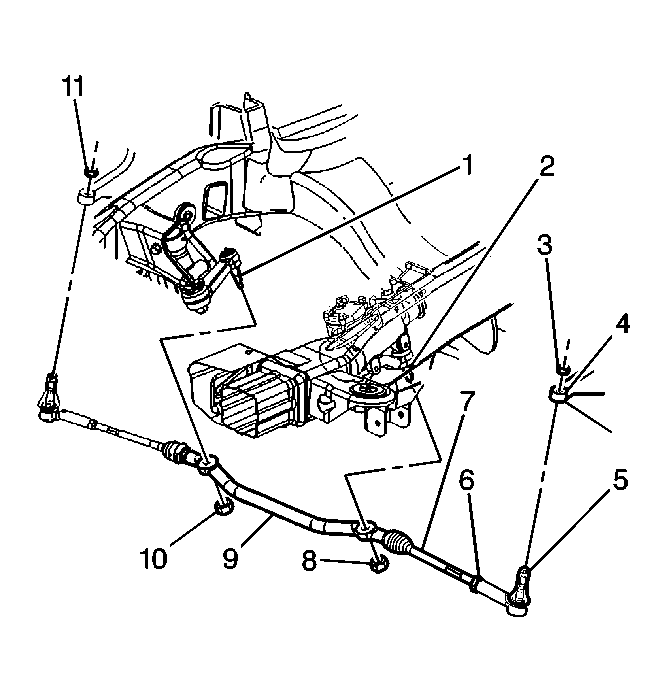 11
1
2
3
4
7
6
5
10
9
8