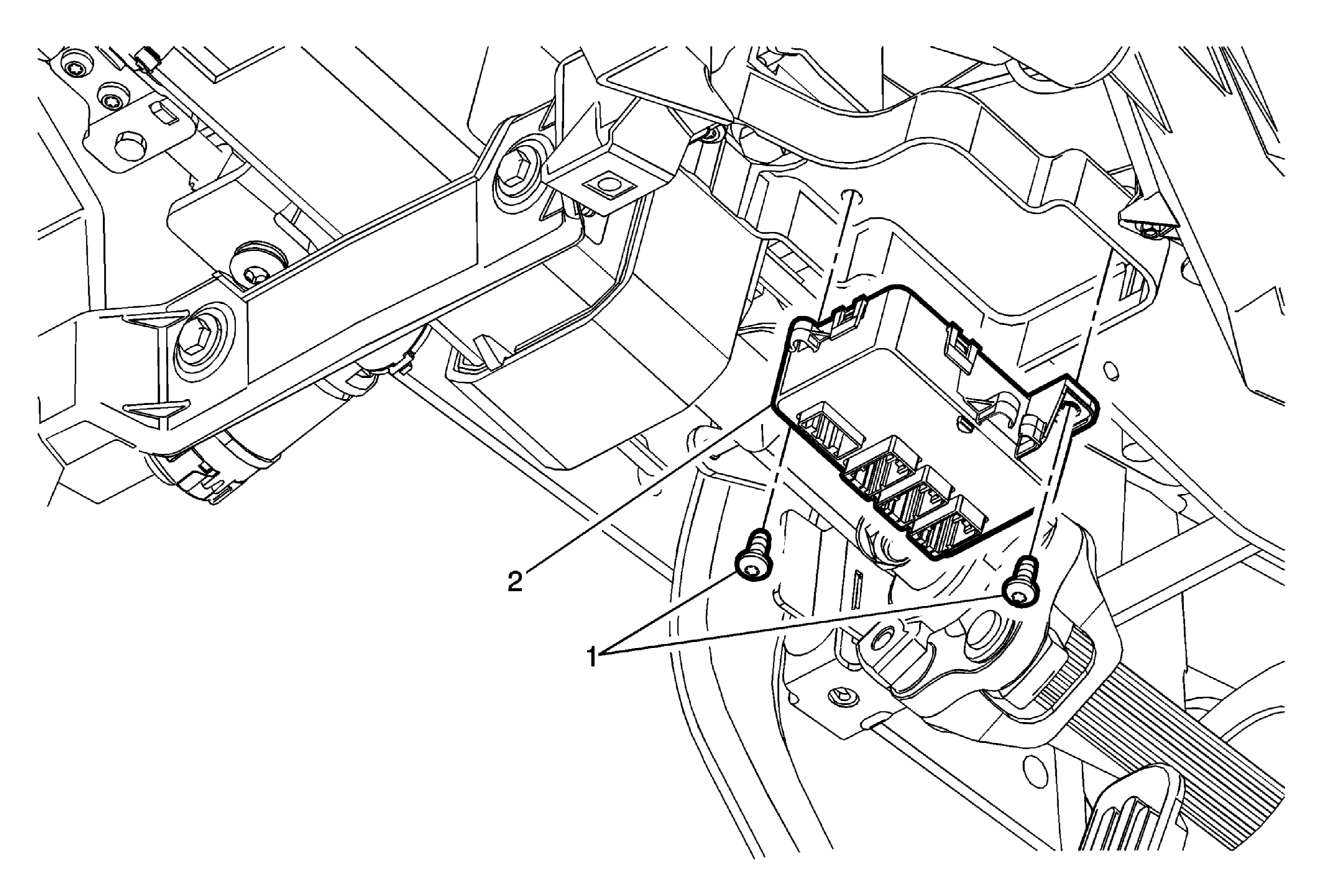 2

1