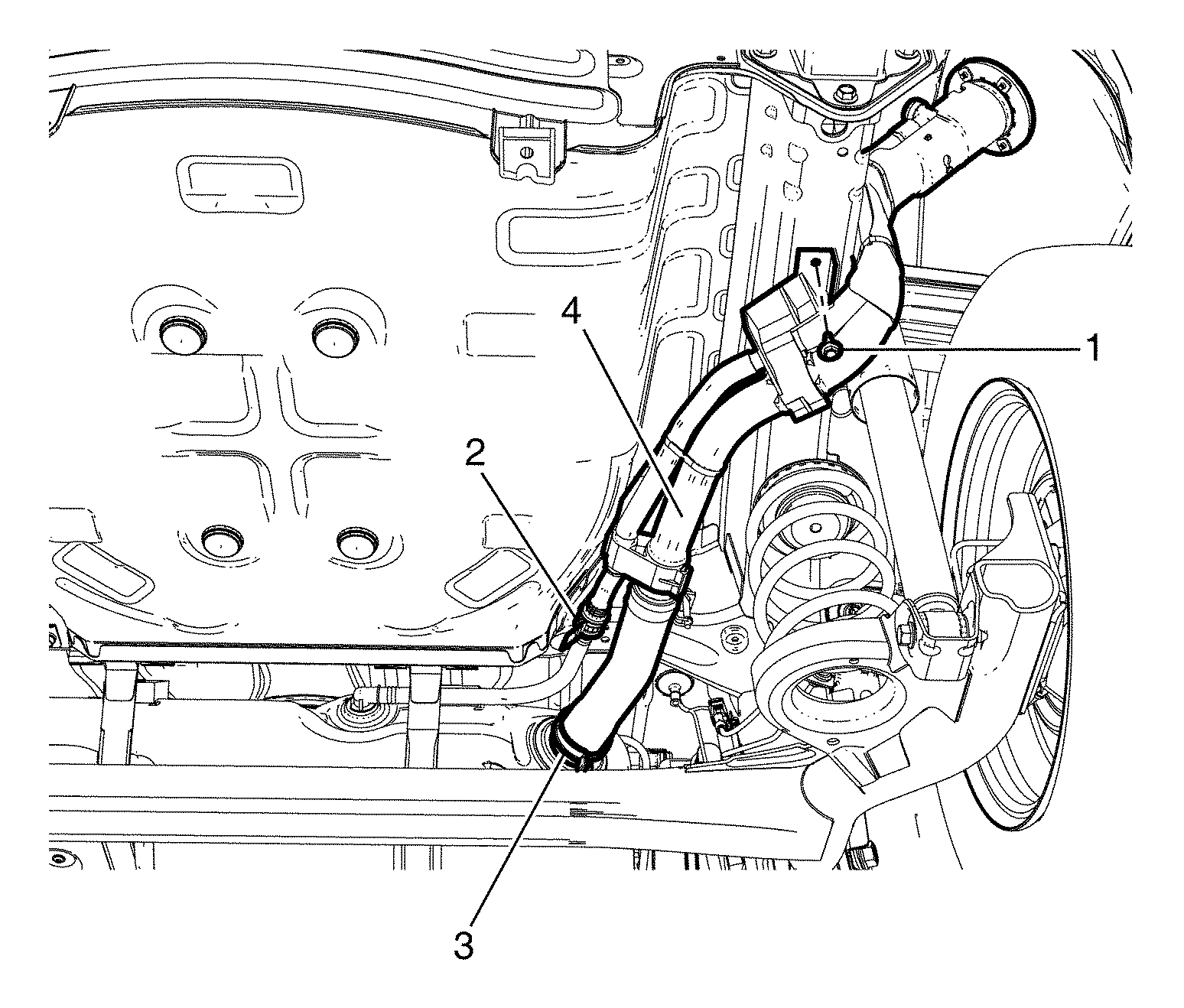 4
1
2
3