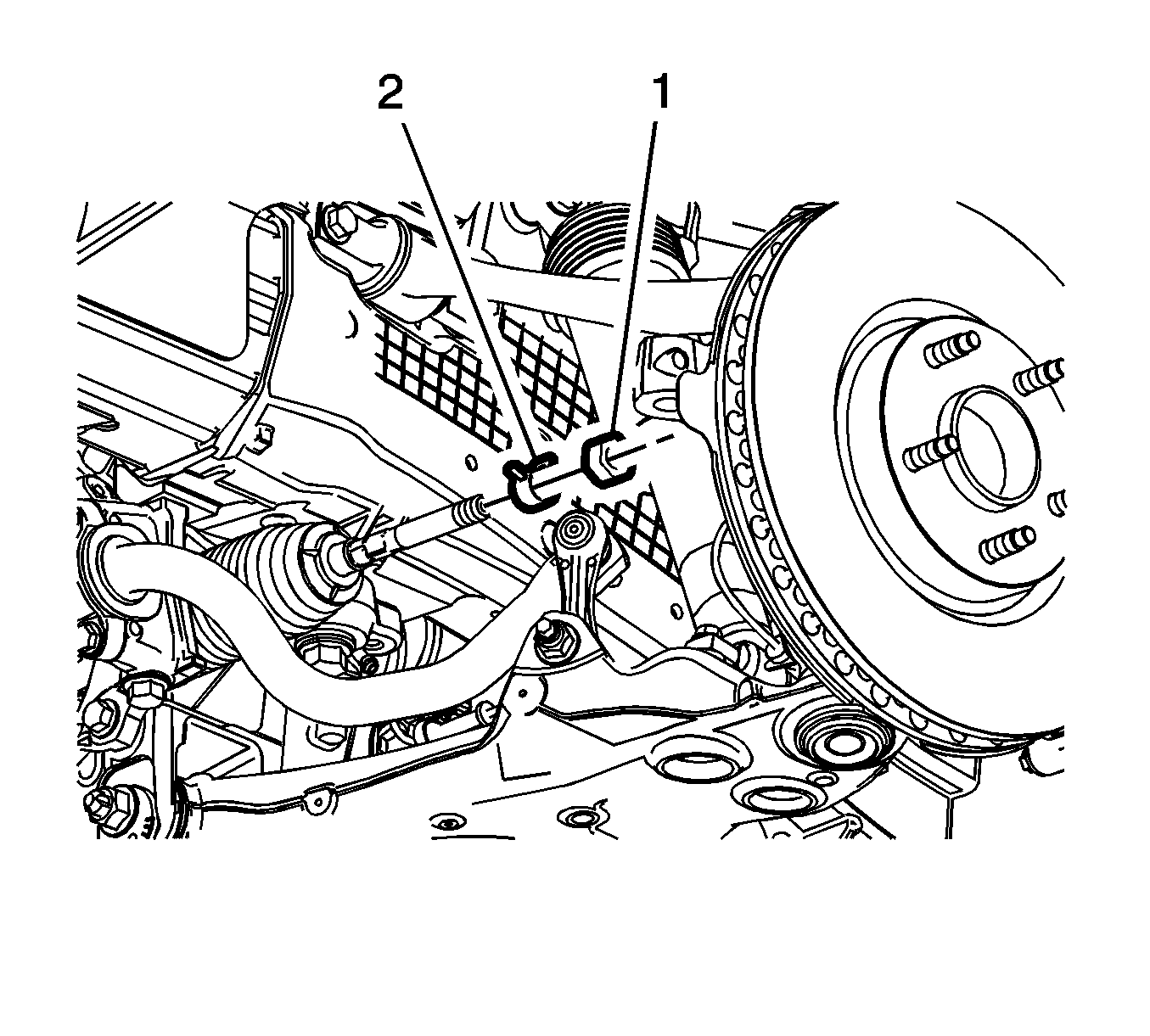 2
1