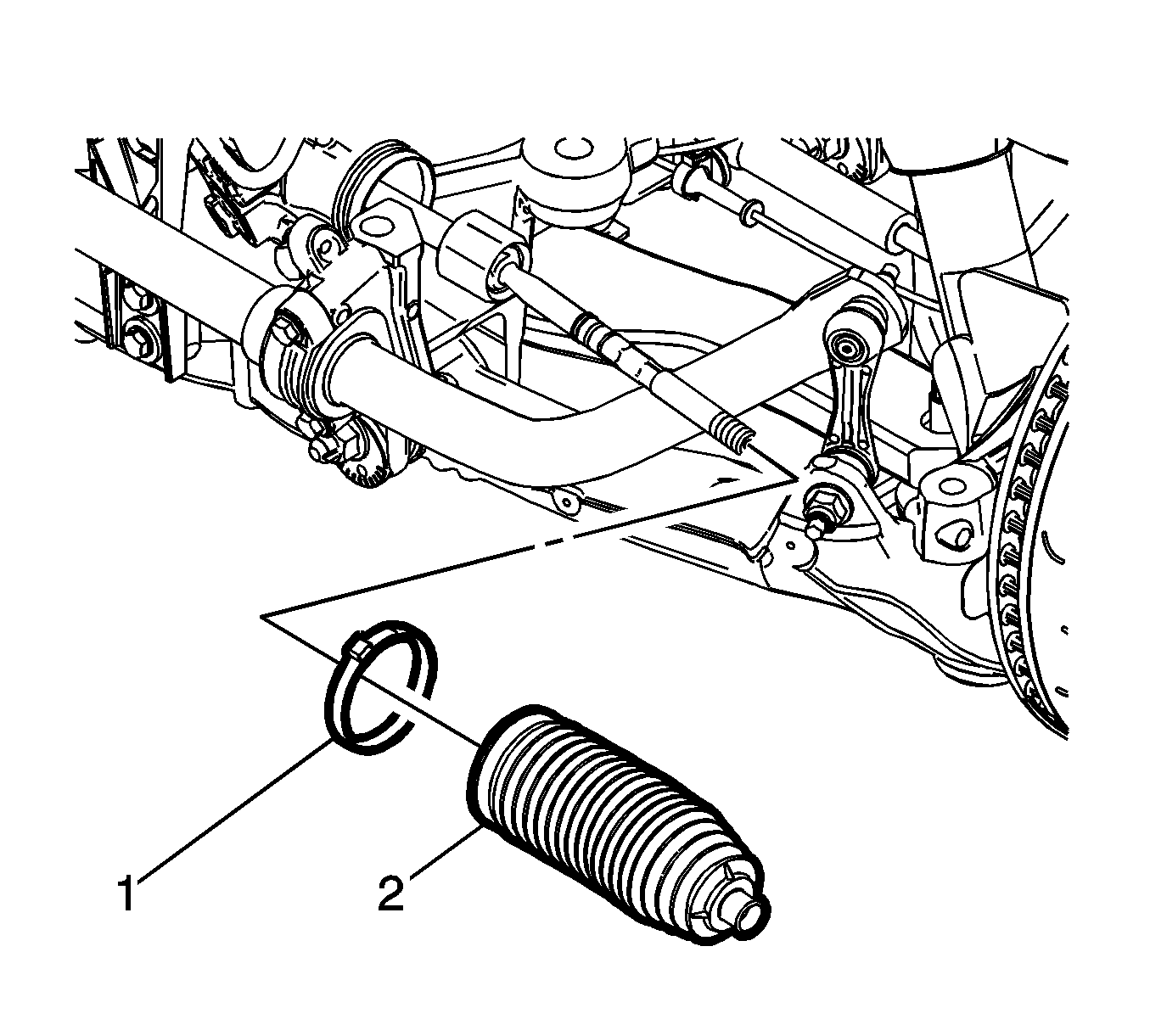 1
2