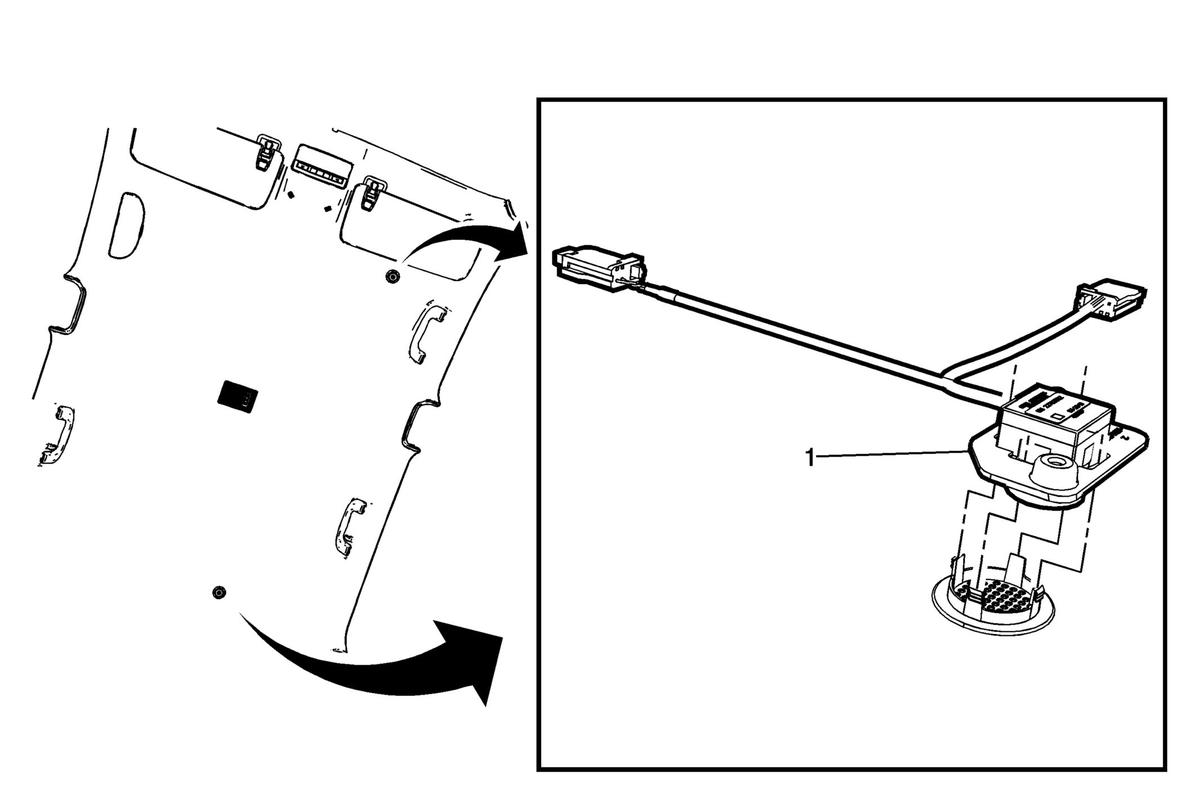 1