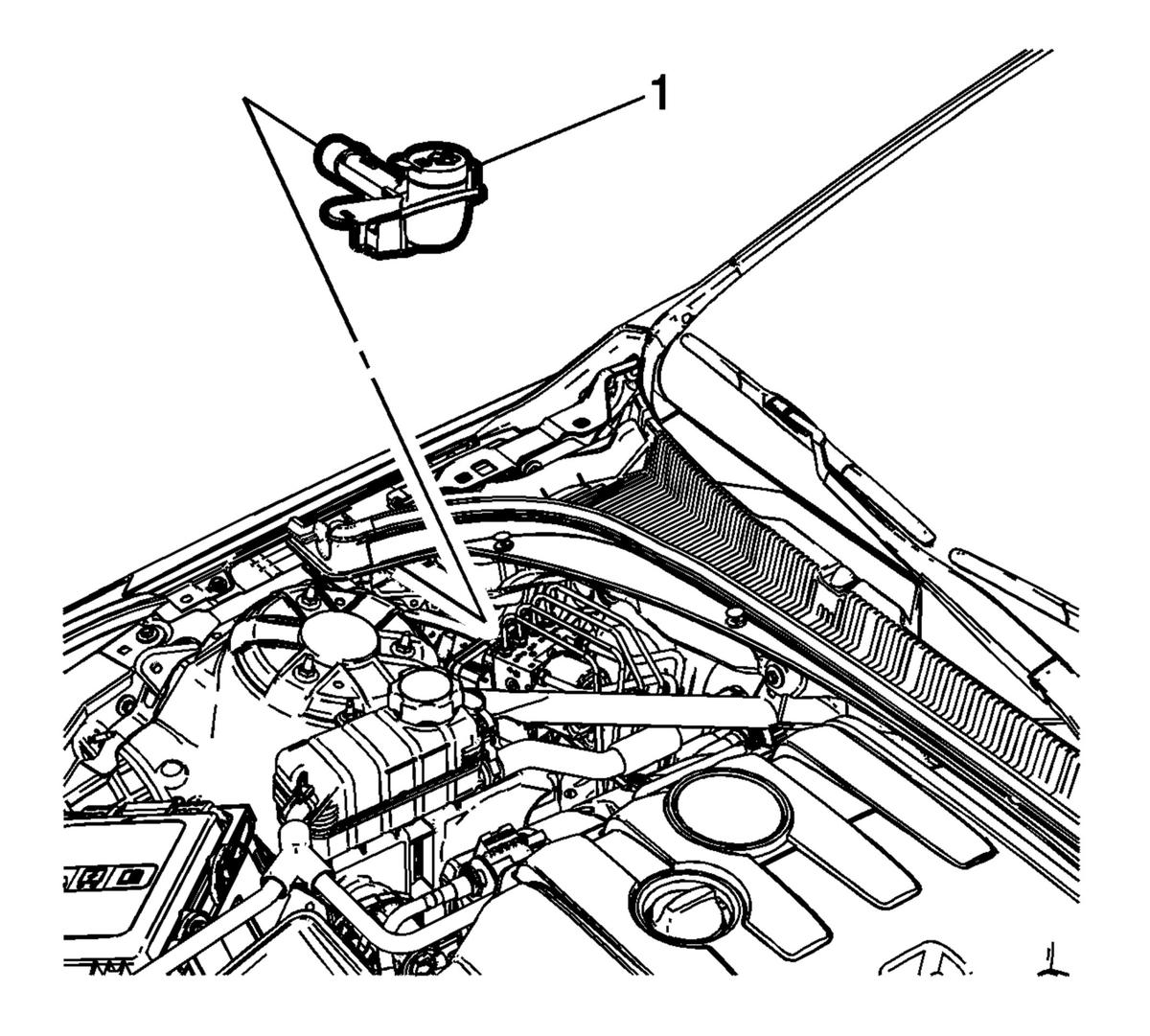 1