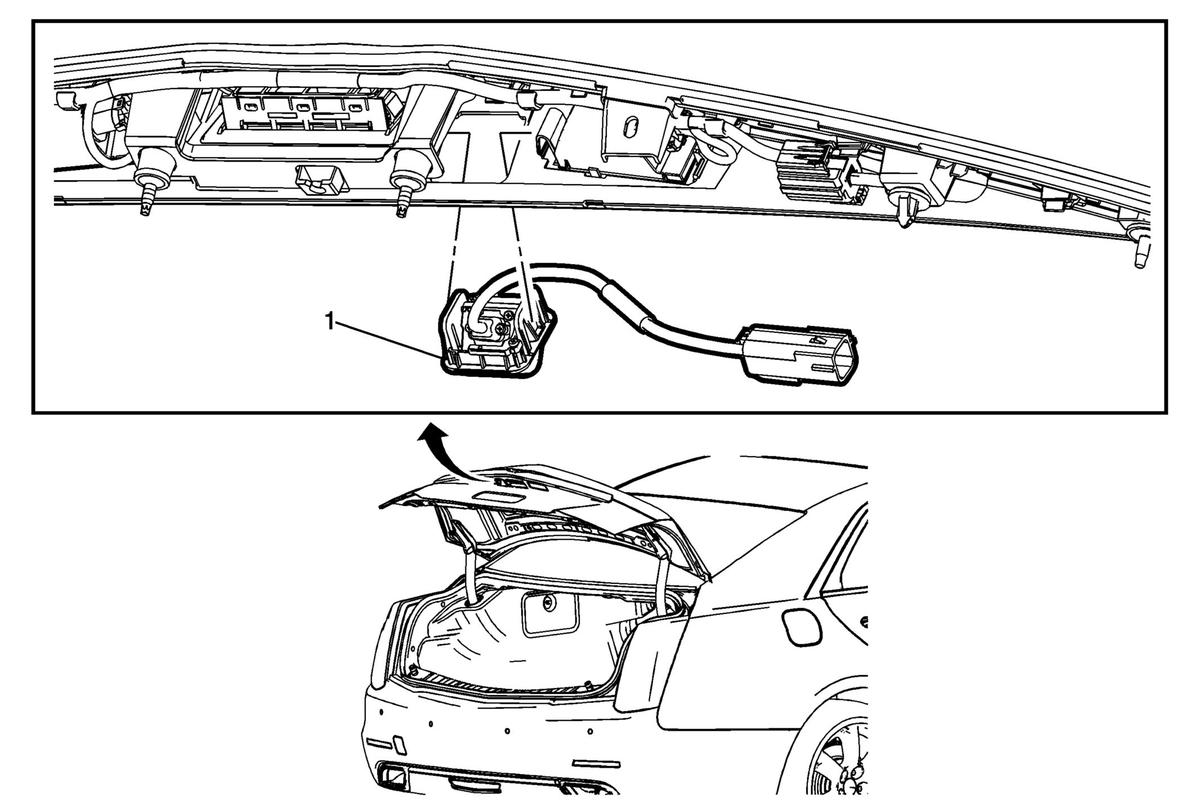 1