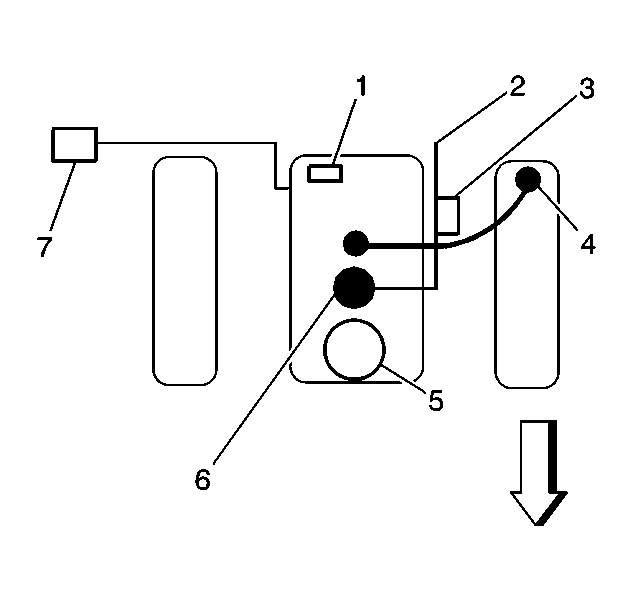 1
2
3
7
4
5
6