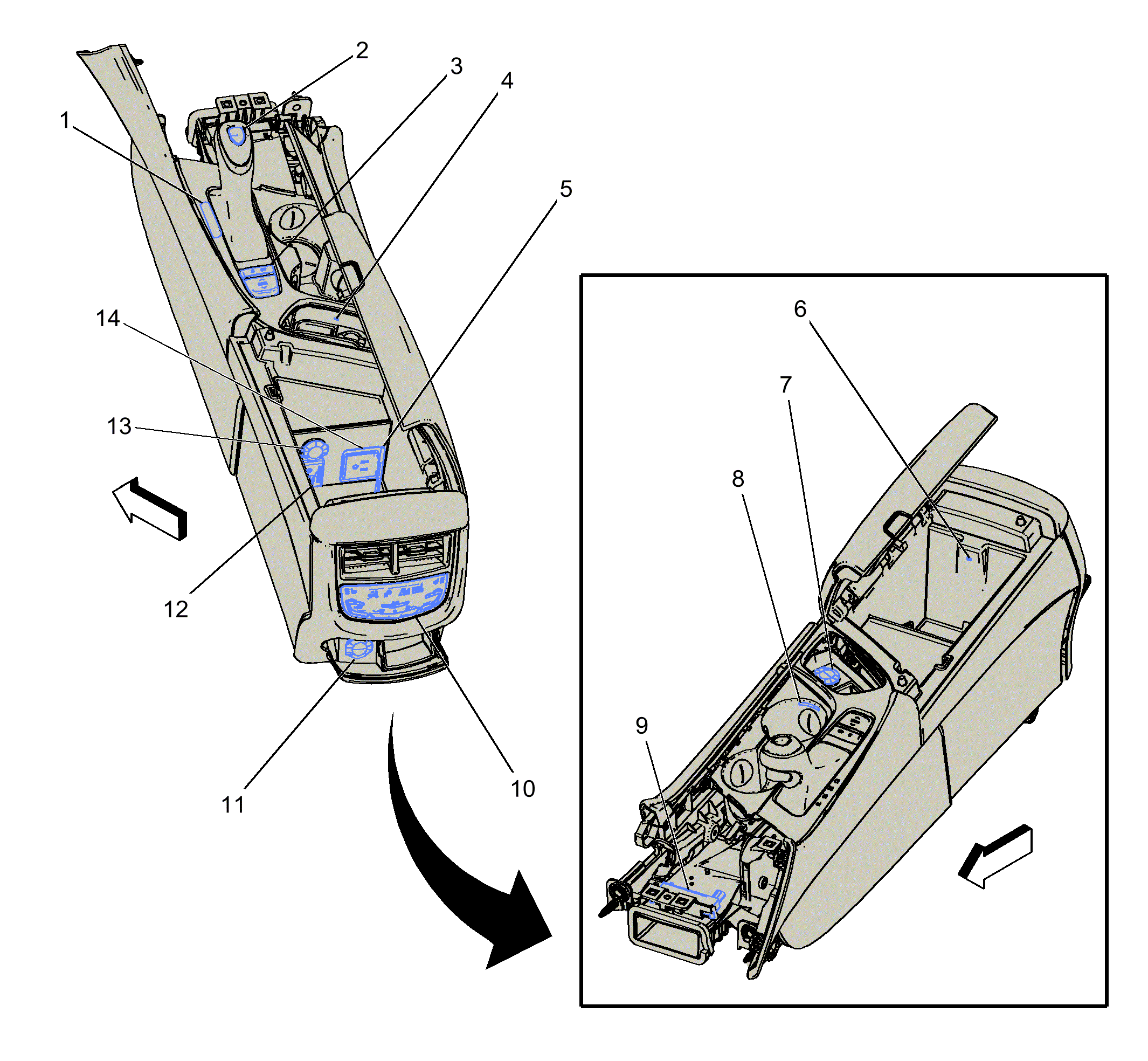 2
3
4
1
5
14
13
12
11
10
6
7
8
9