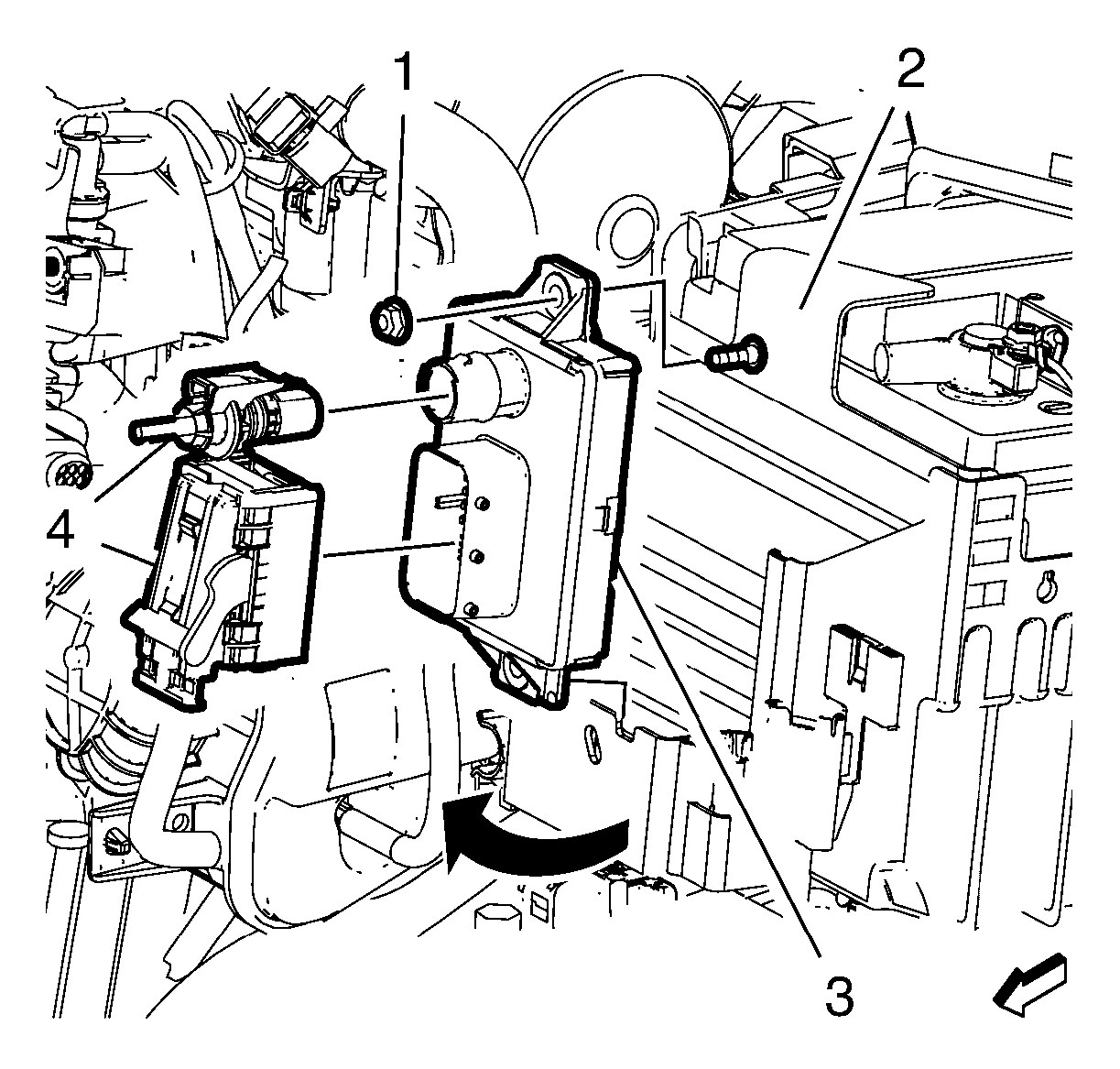 1
2
4
3