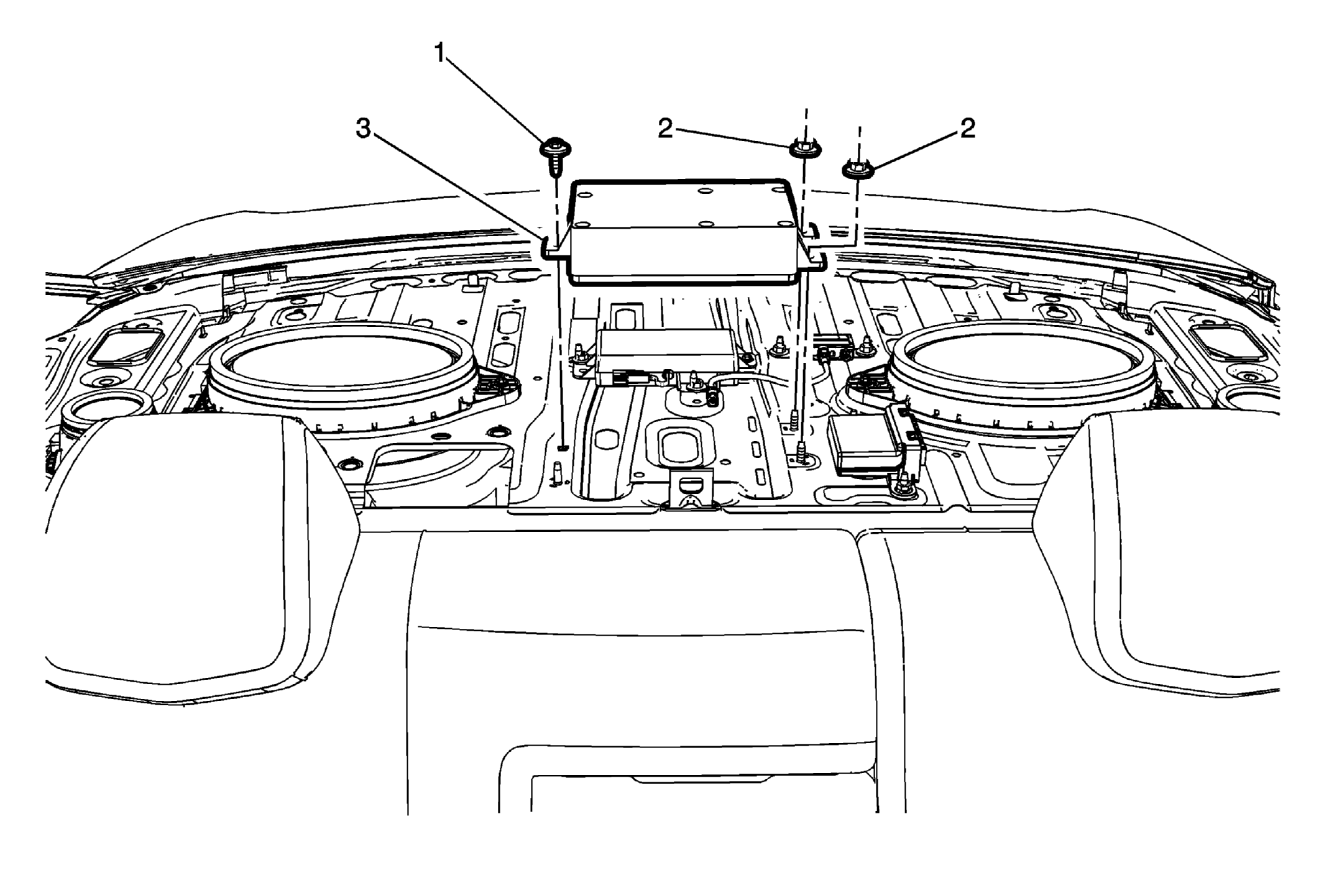 1
3
2
2