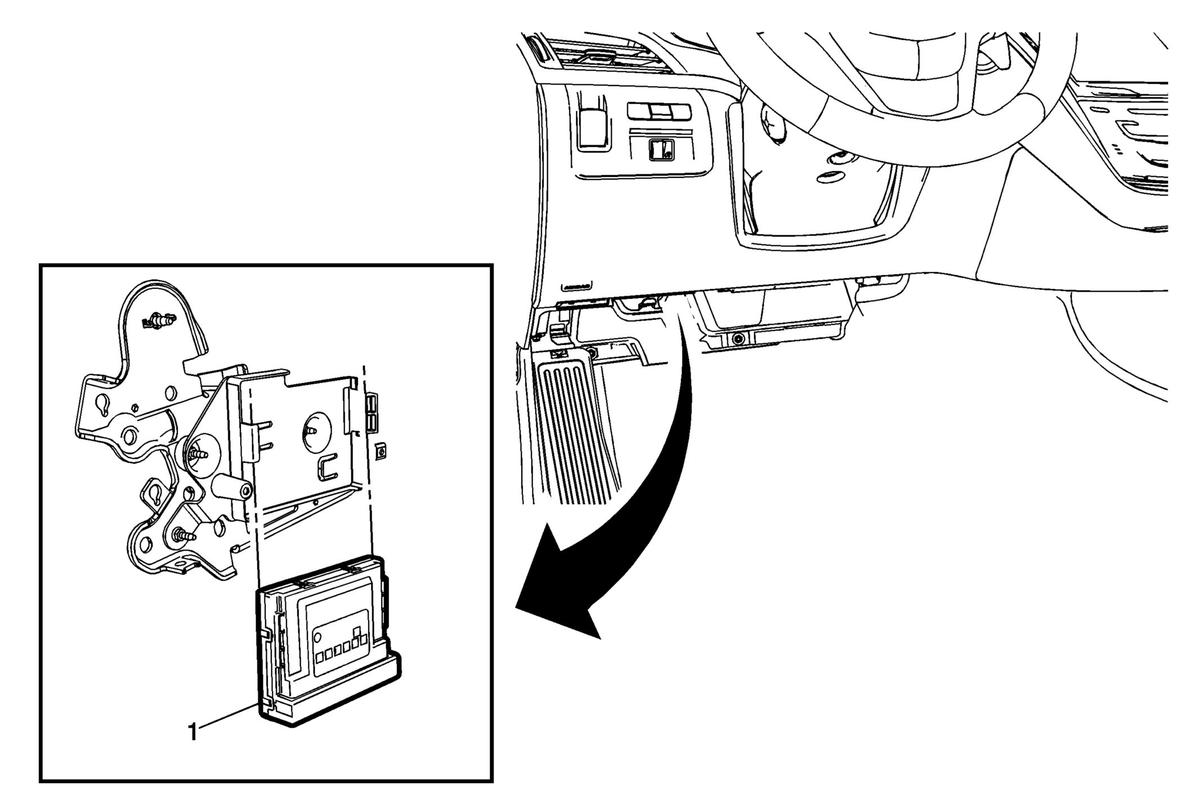 1