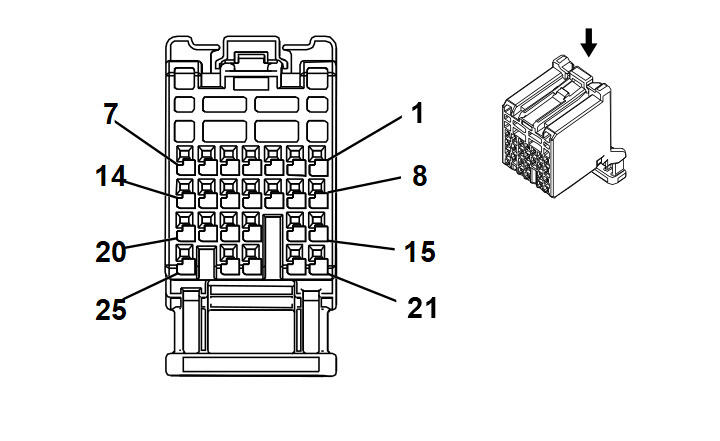 7
1
14
8
20
15
25
21