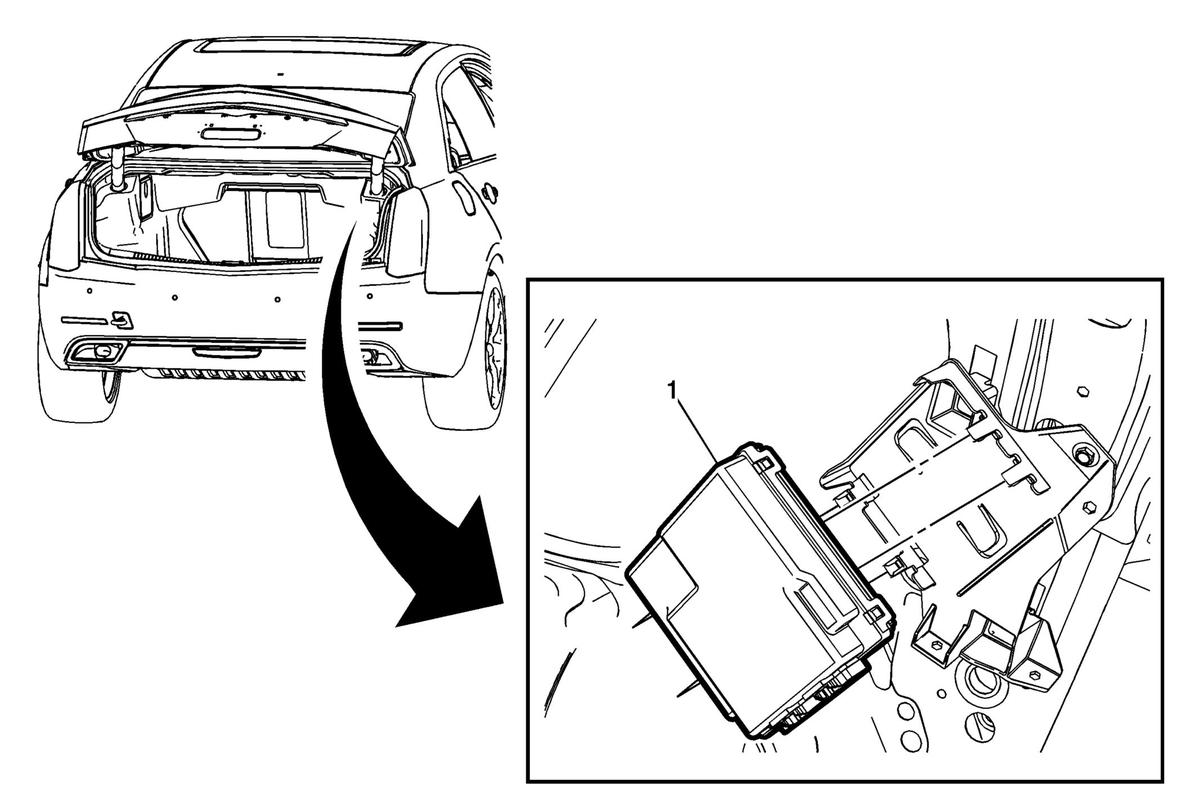 1