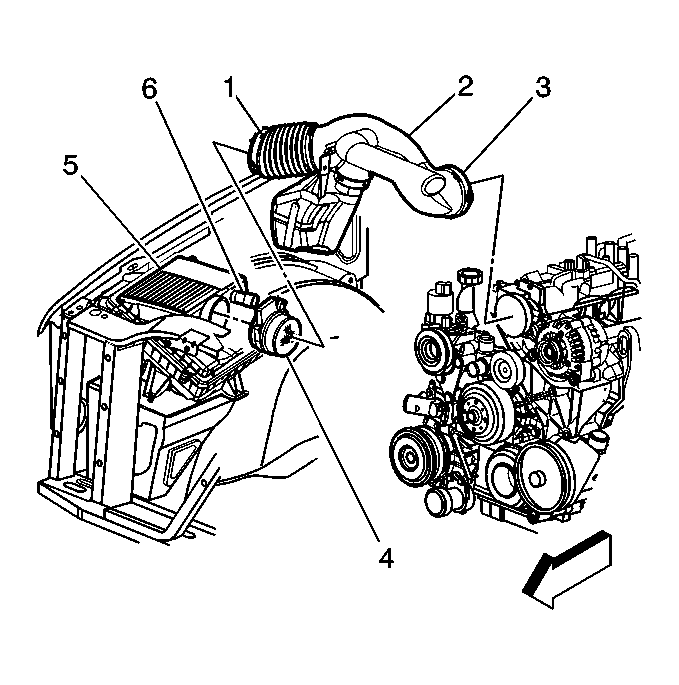 6
1
2
3
5
4