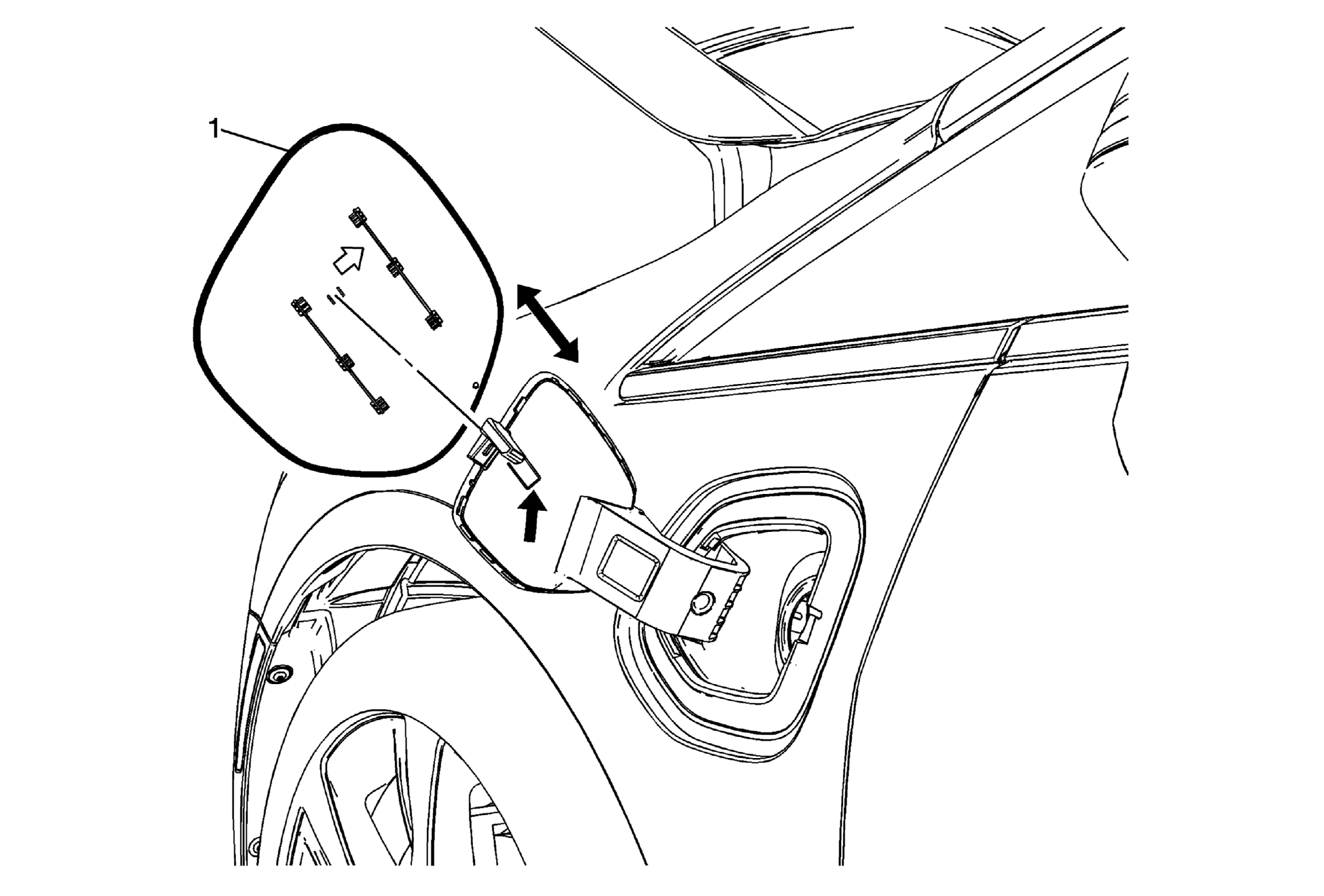 1