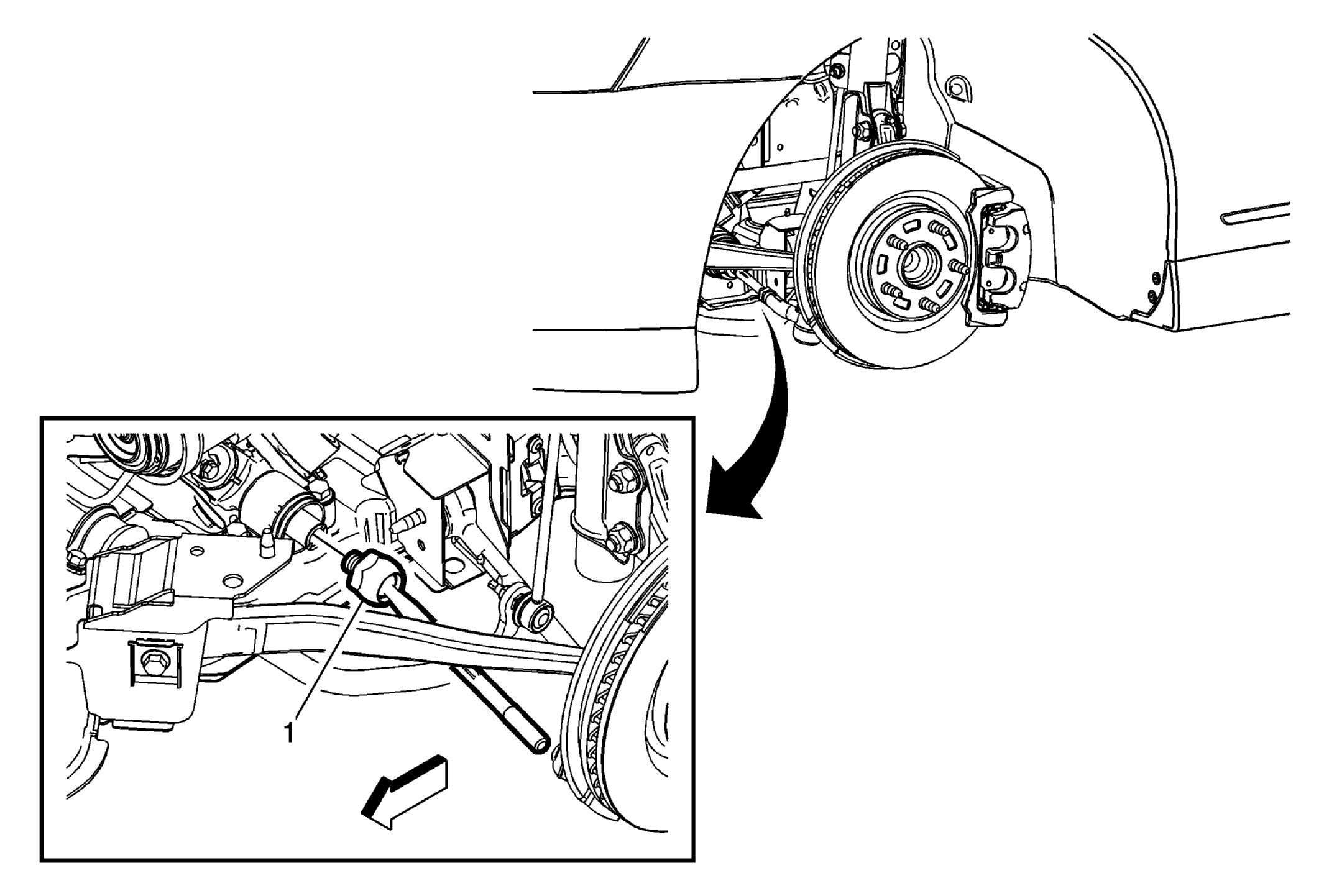 1