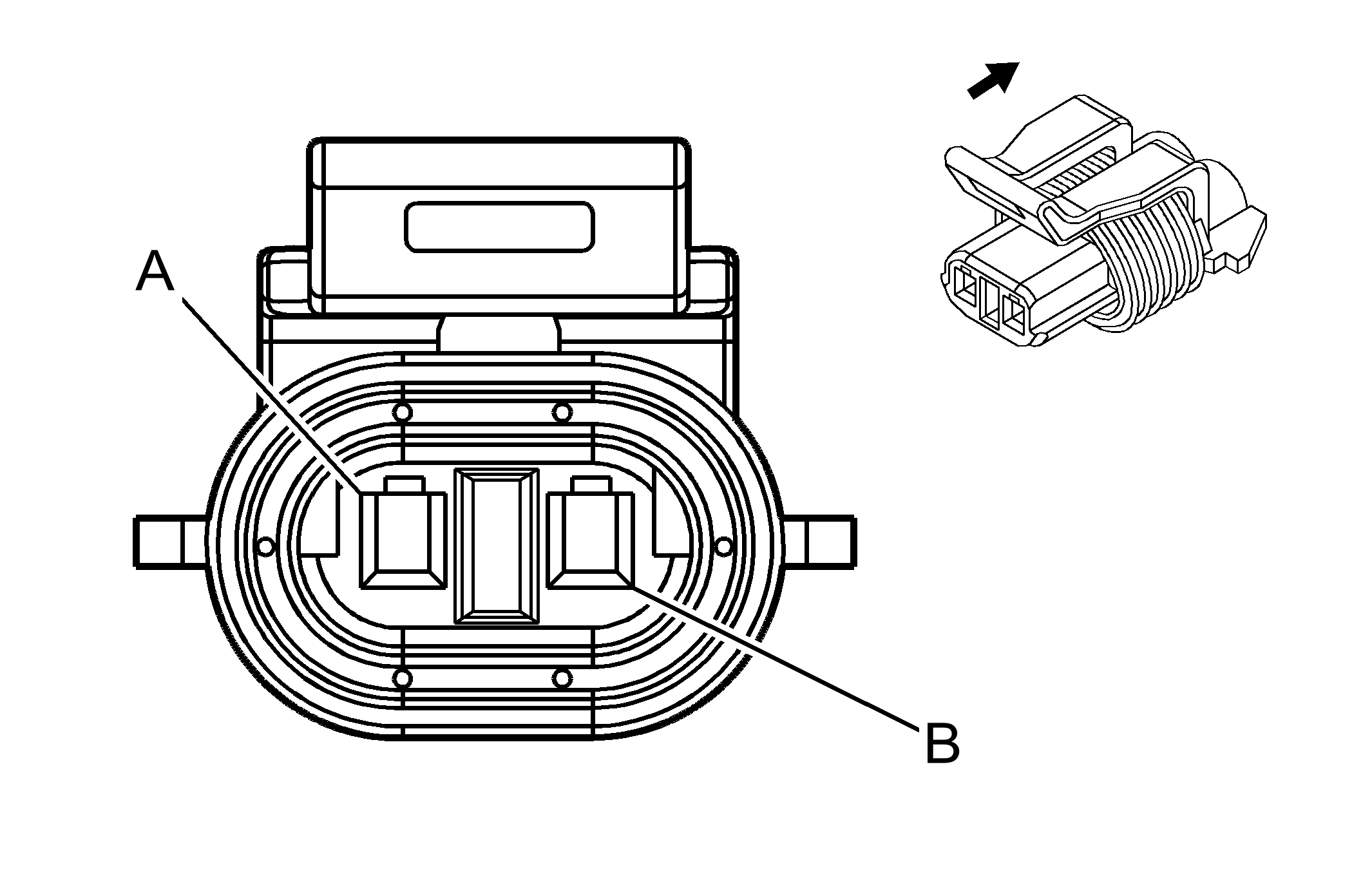 A

B