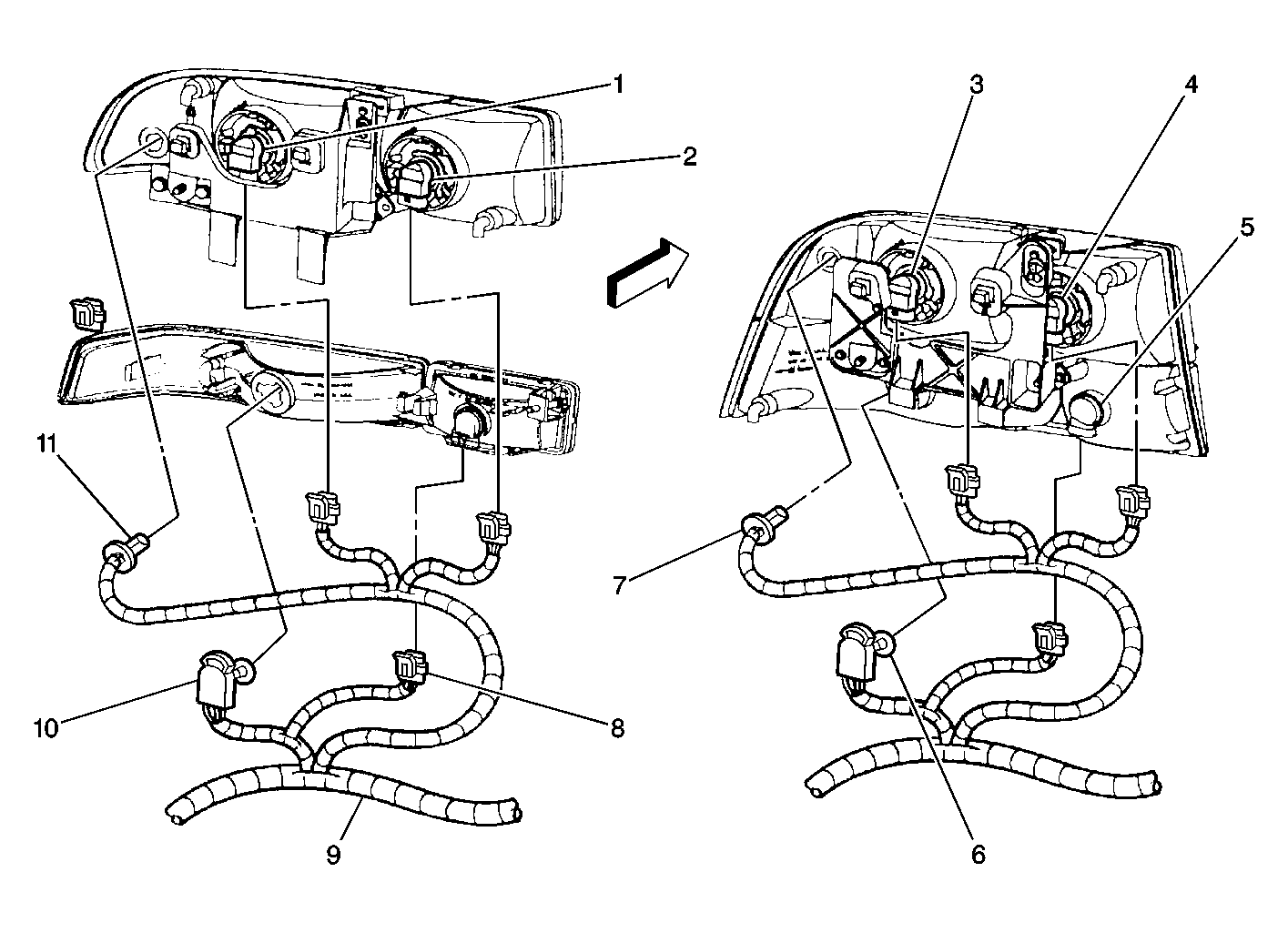 1
2
3
4
5
11
7
10
8
9
6