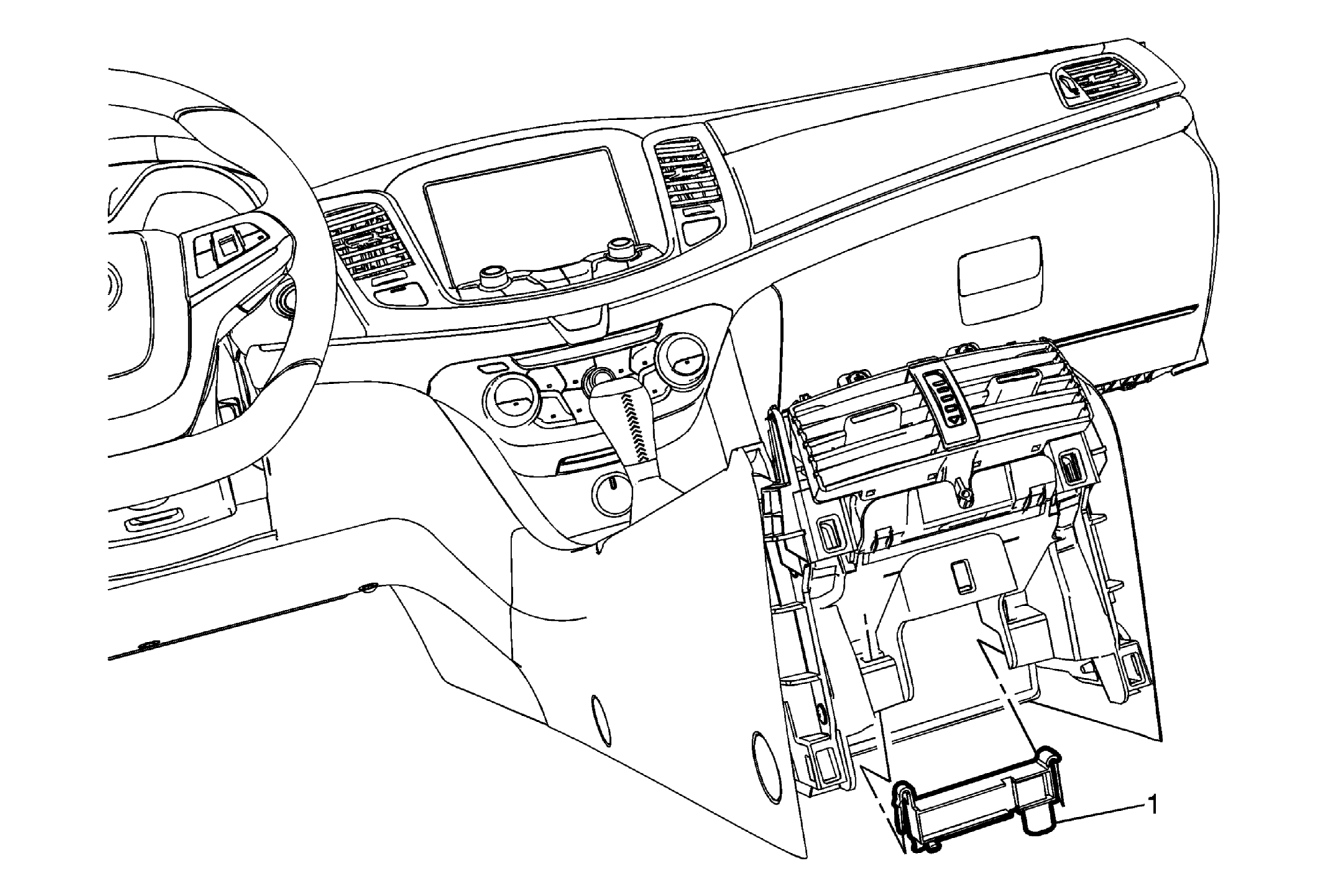 1