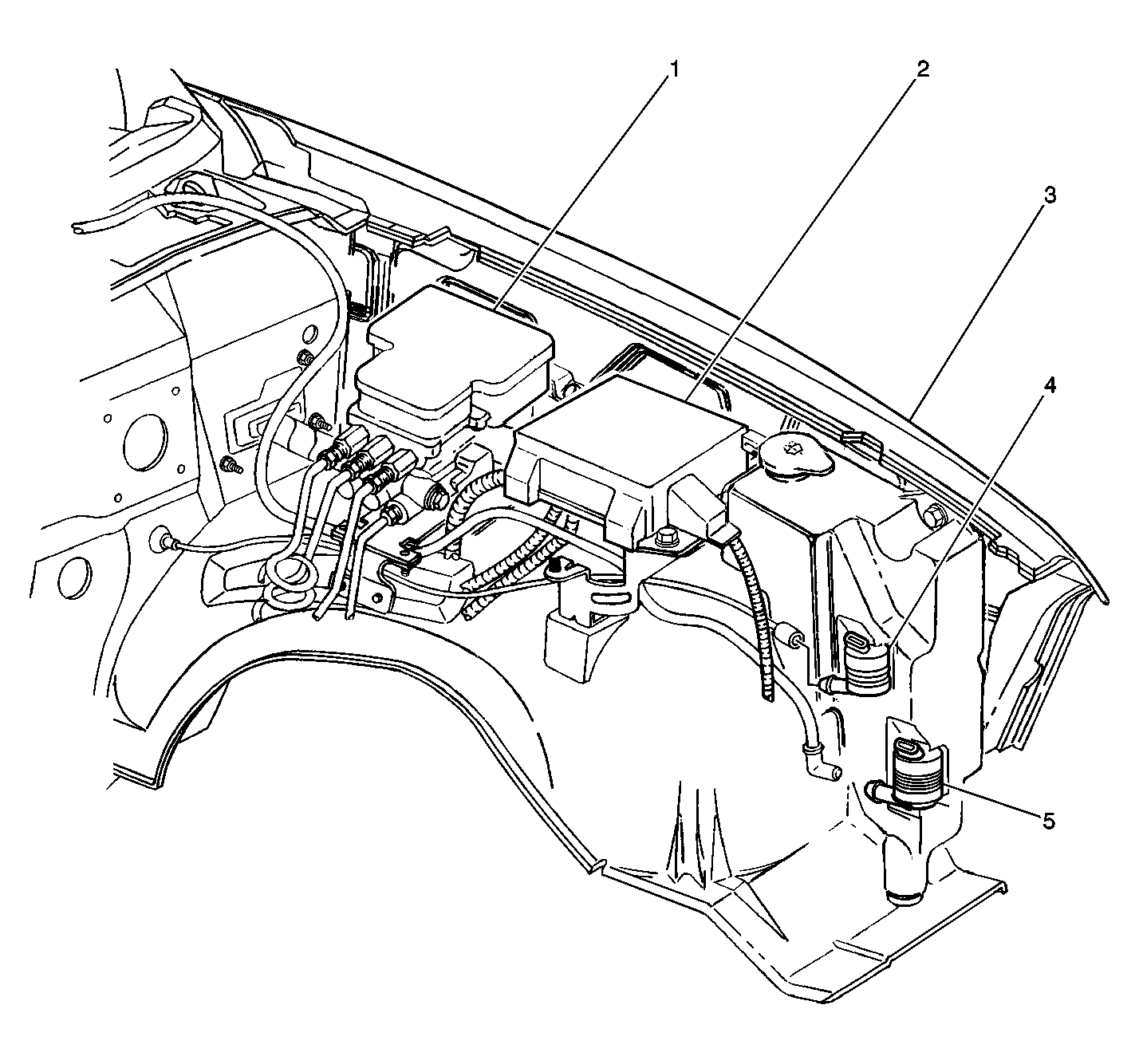 1
2
3
4
5