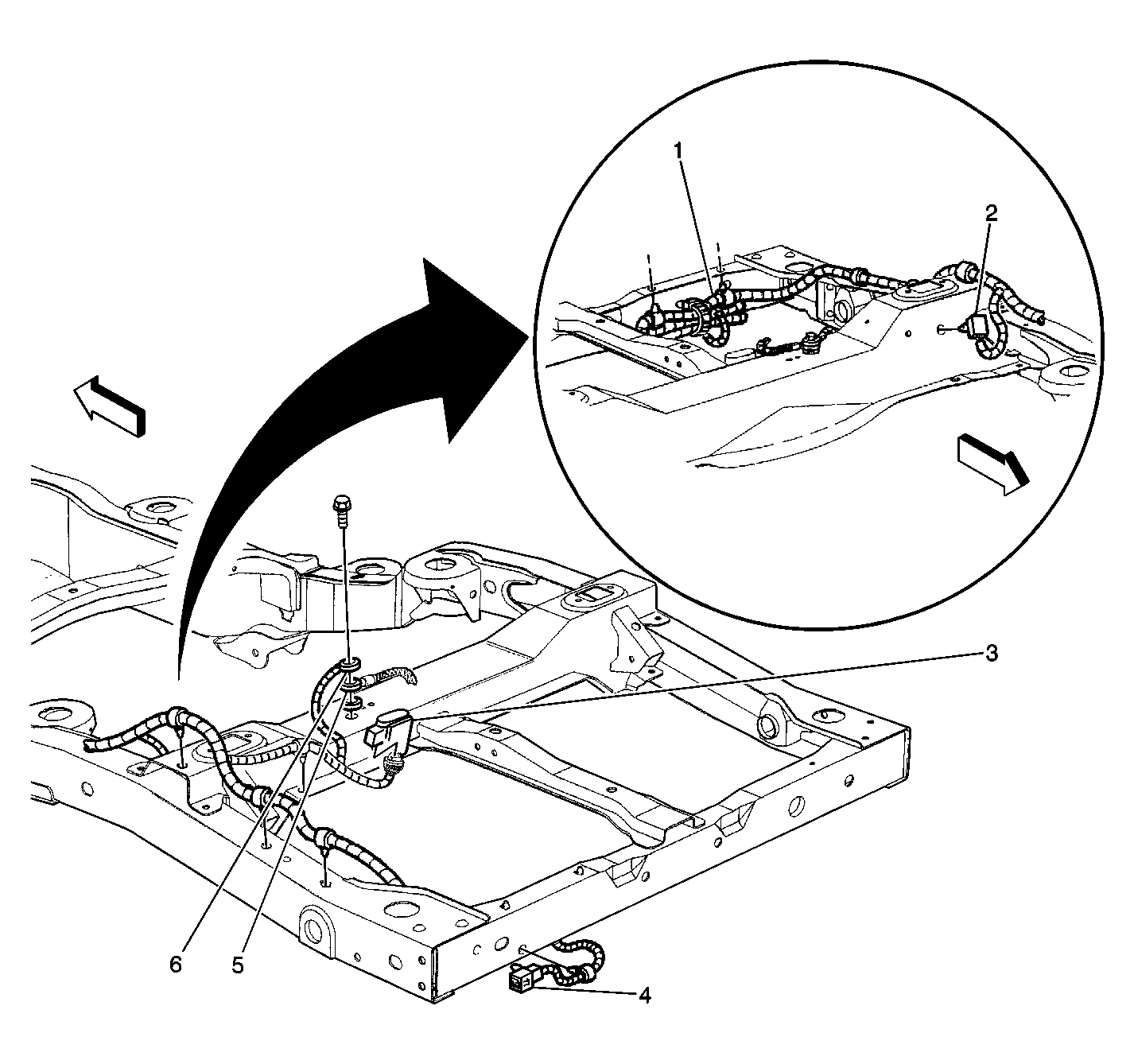 1
2
3
6
5
4