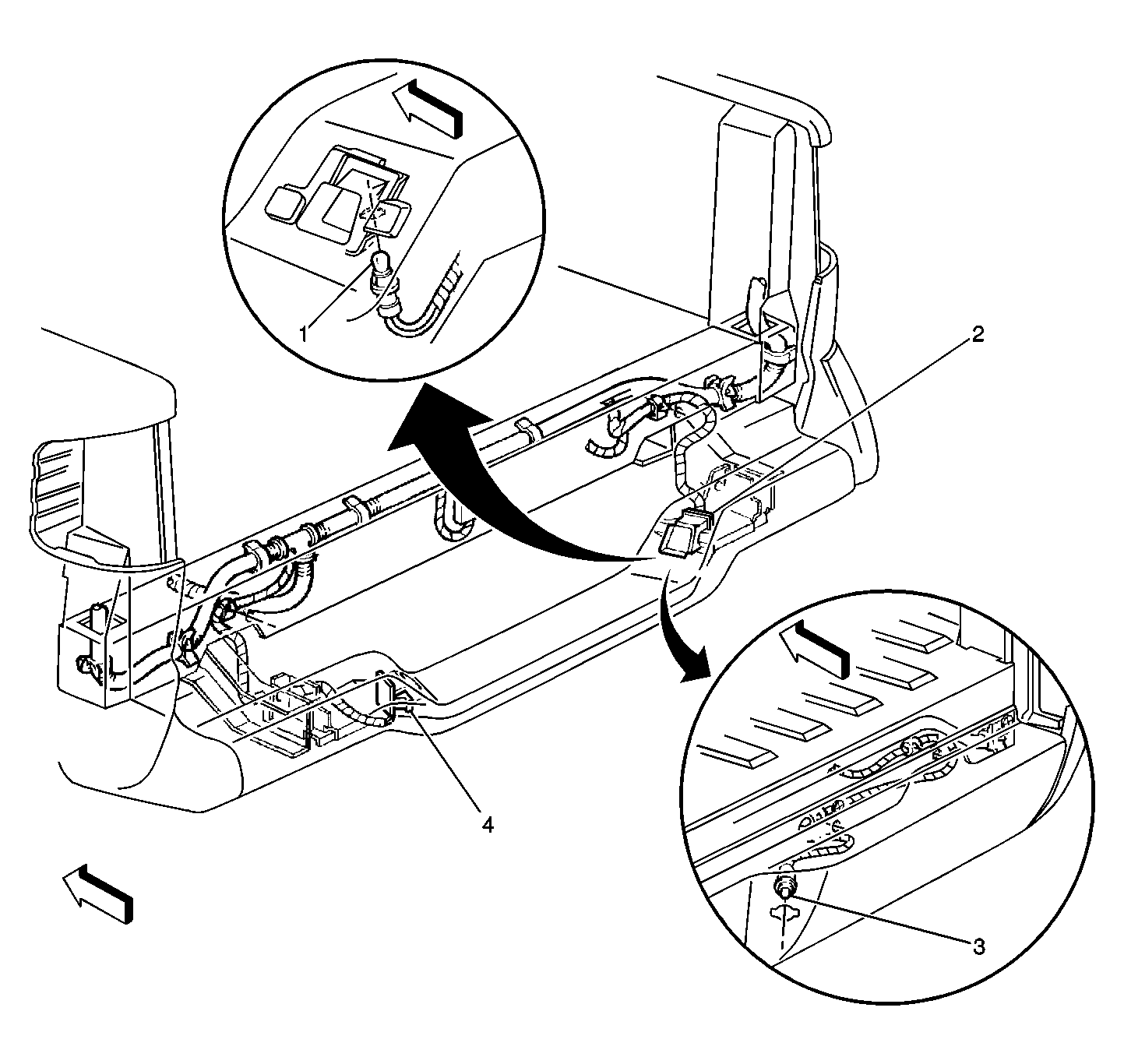 1

2

4

3