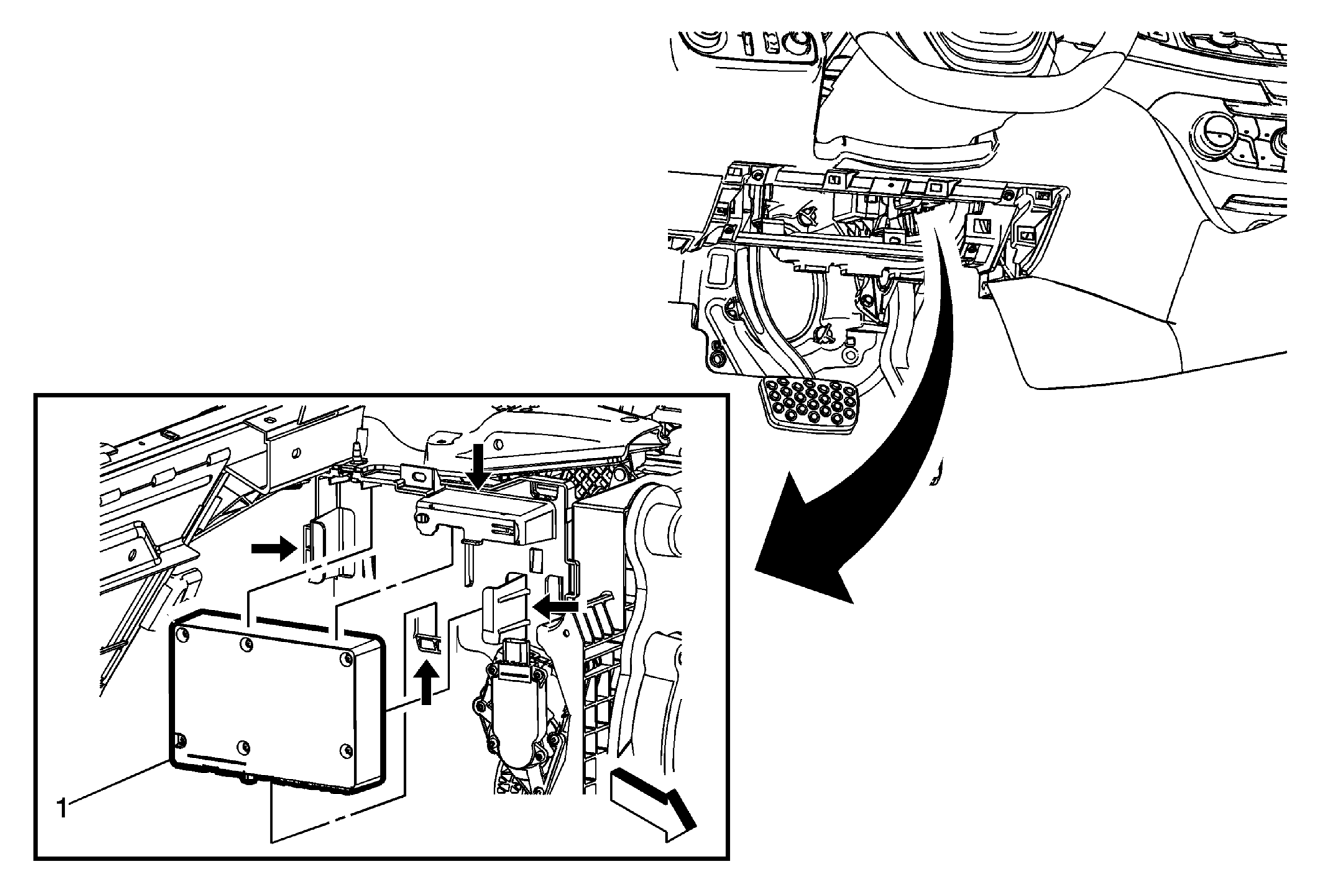 1