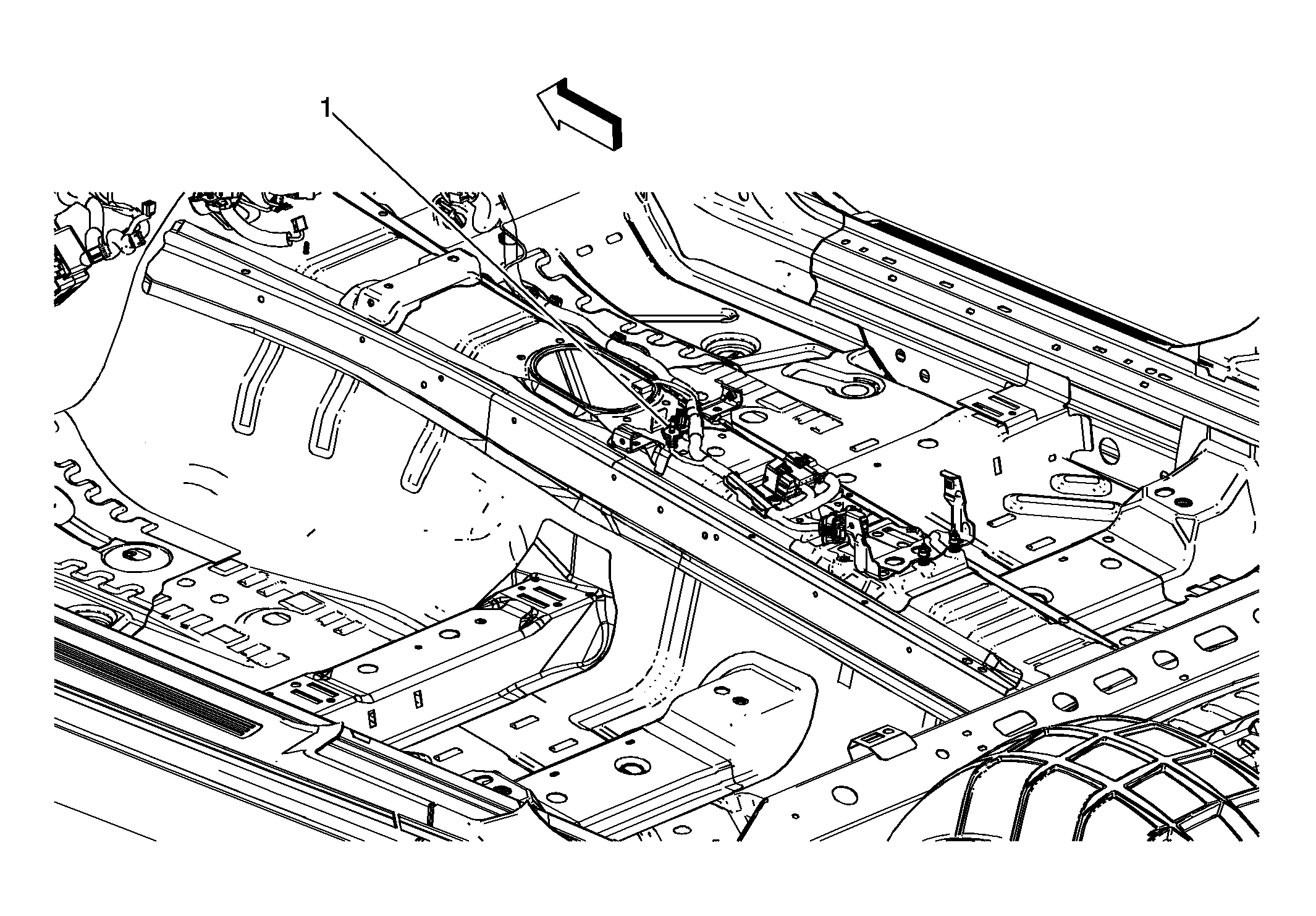 1