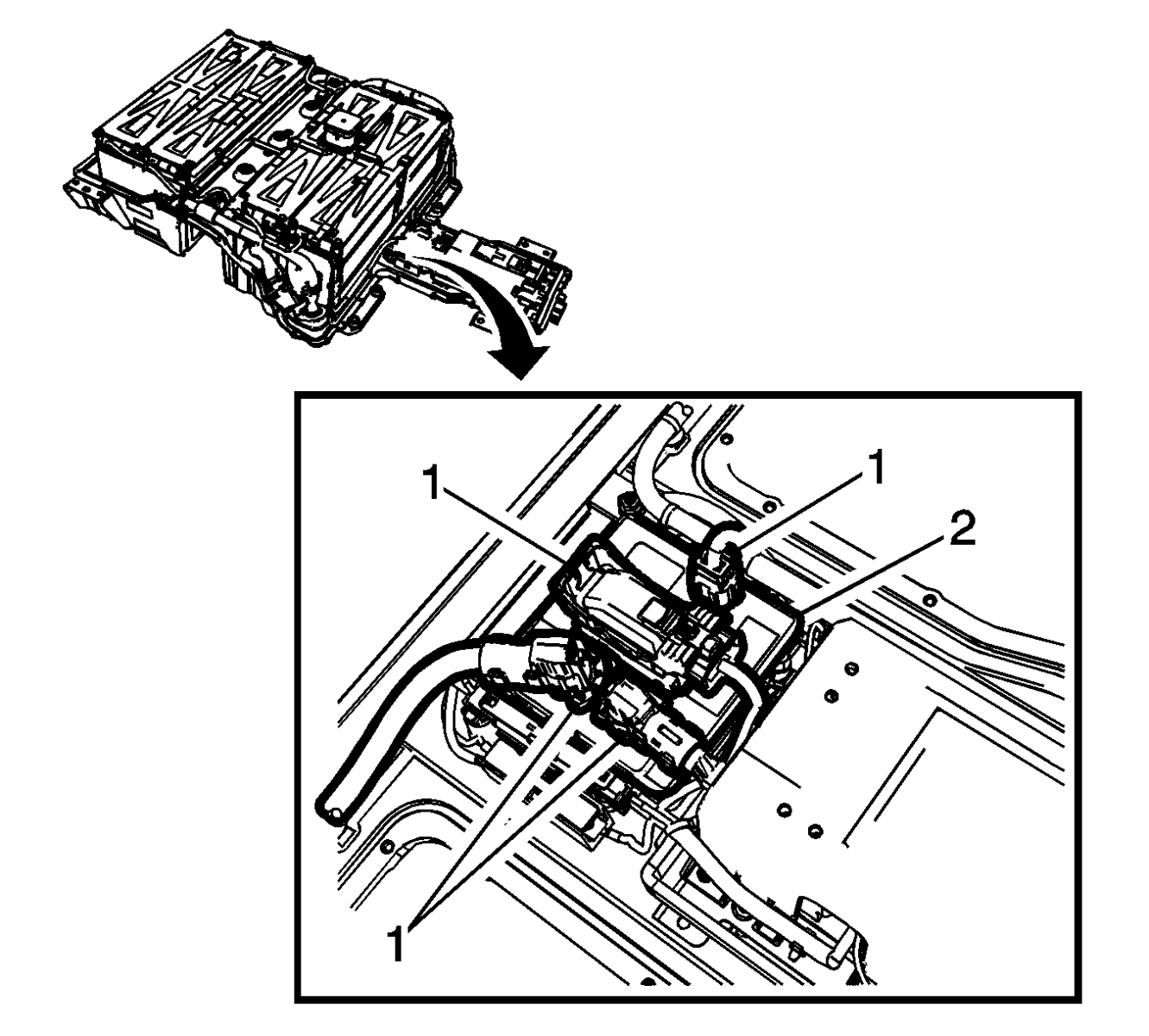 1
1
2
1