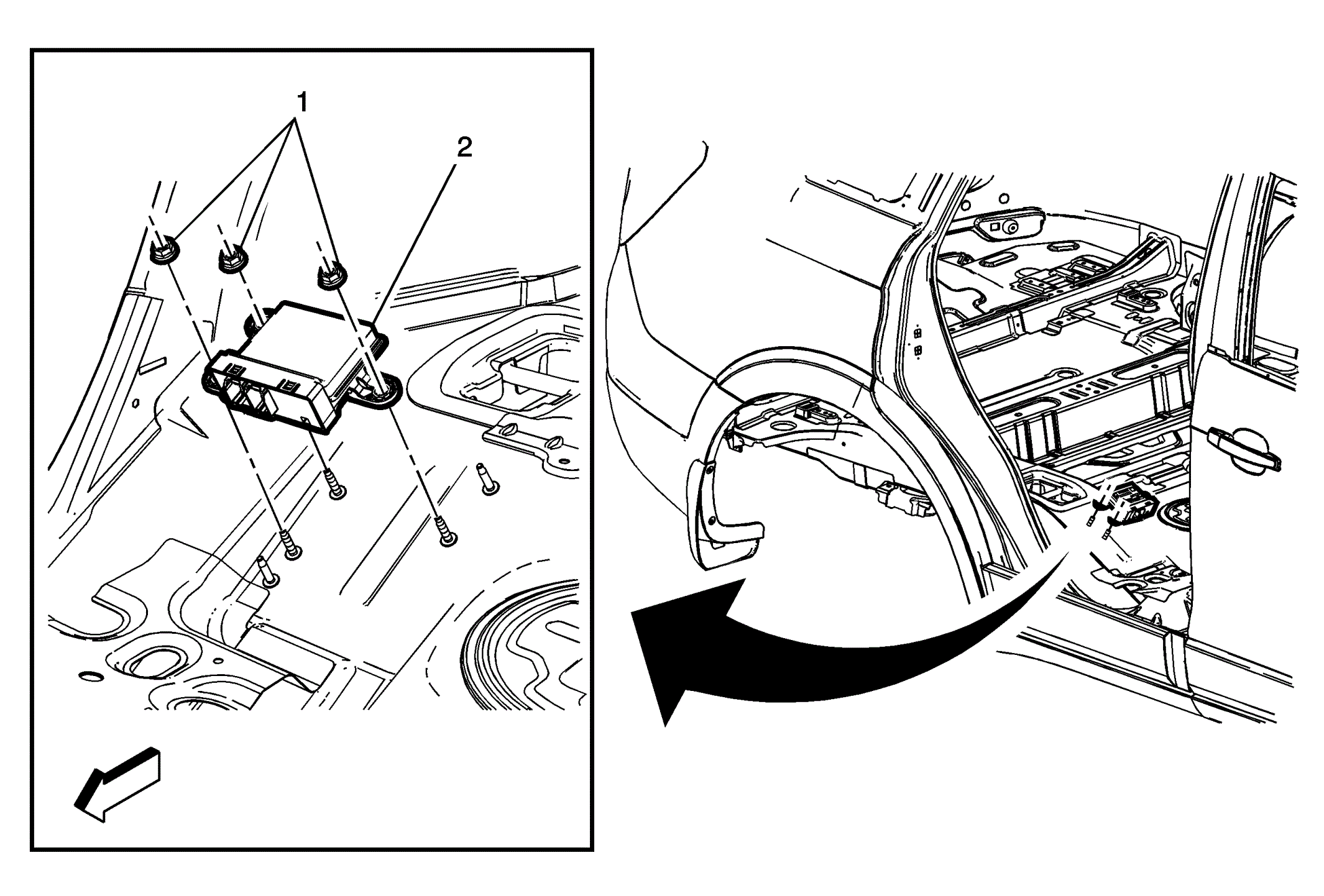 1
2