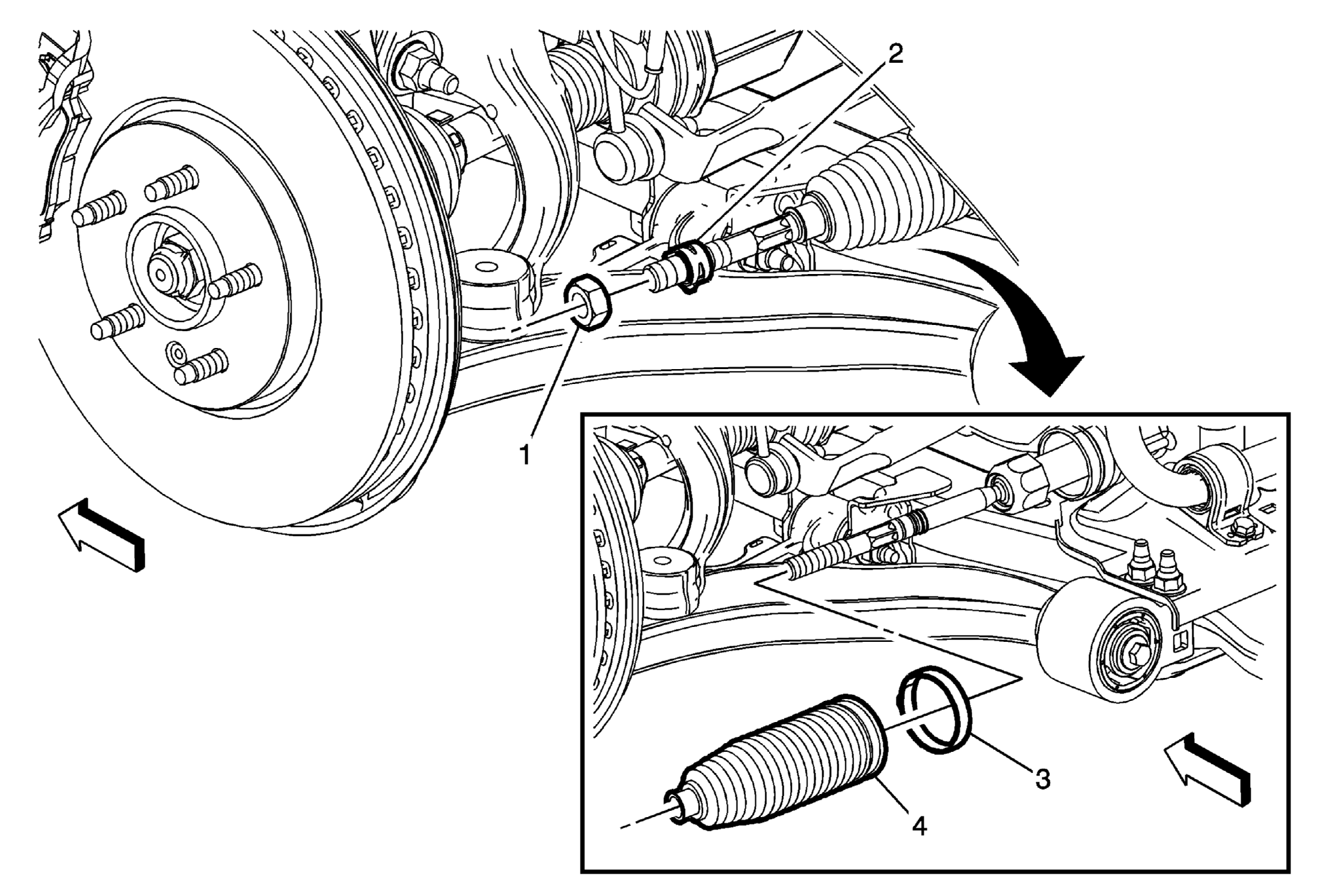 2
1
3
4