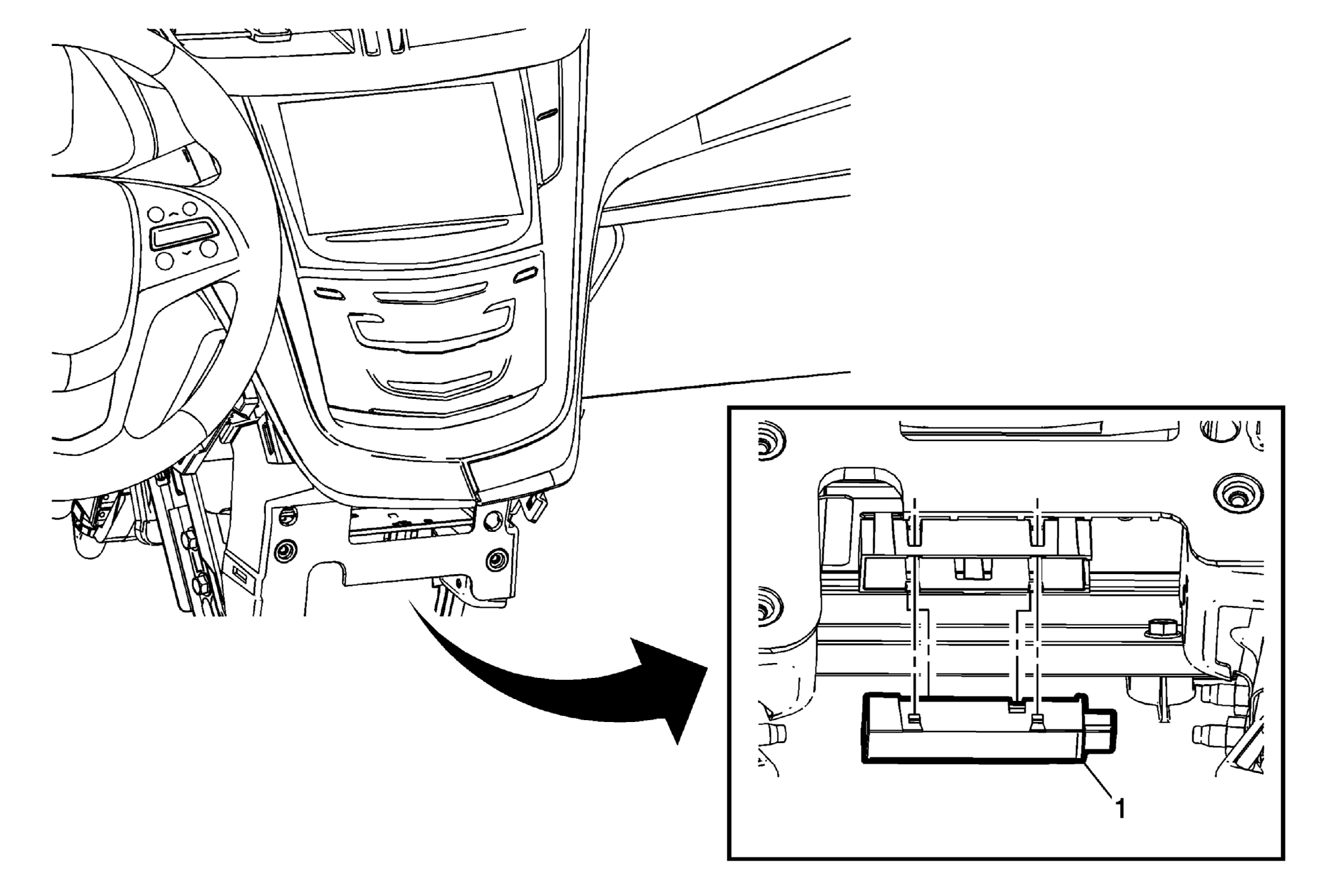 1