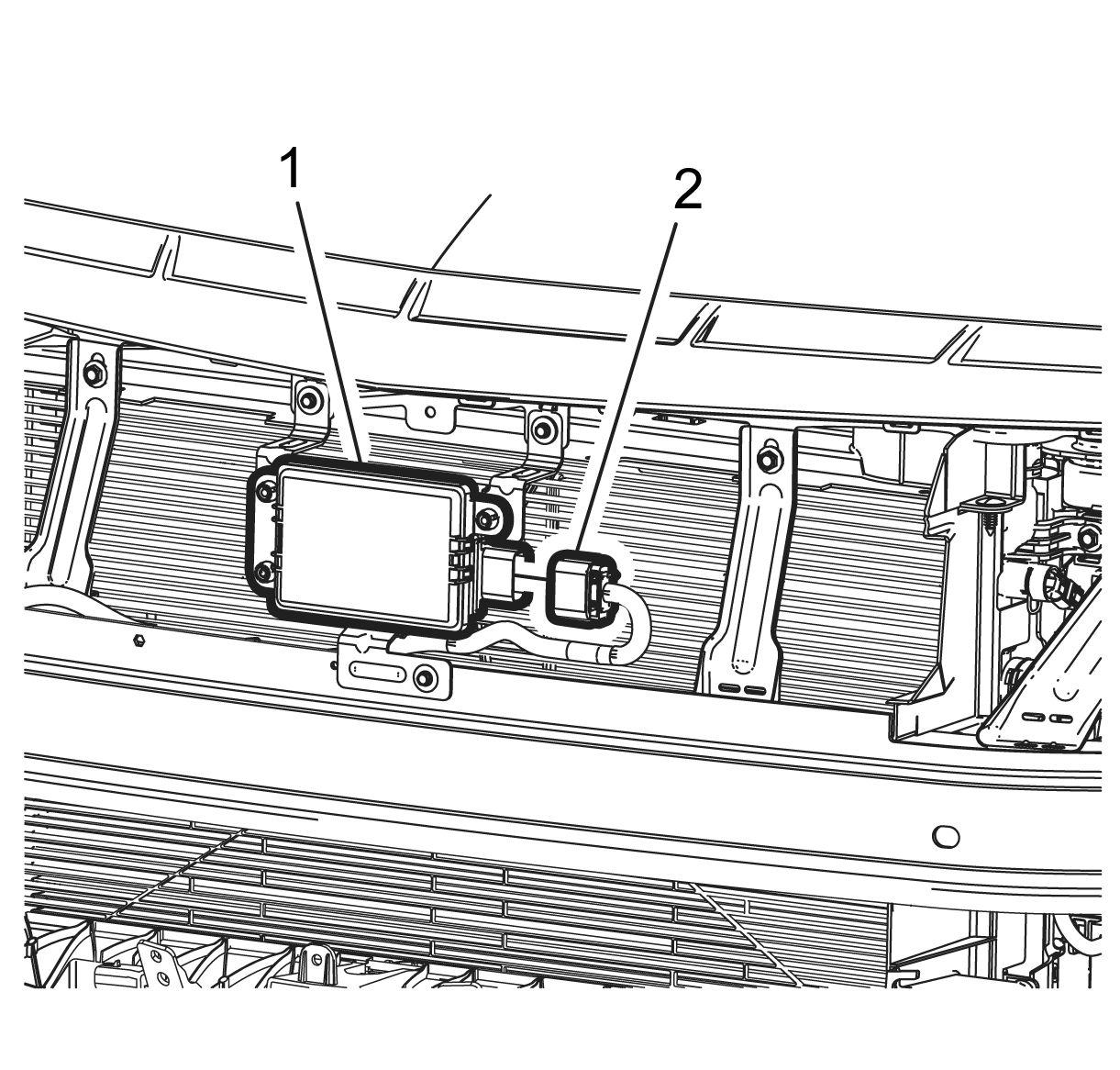 1

2