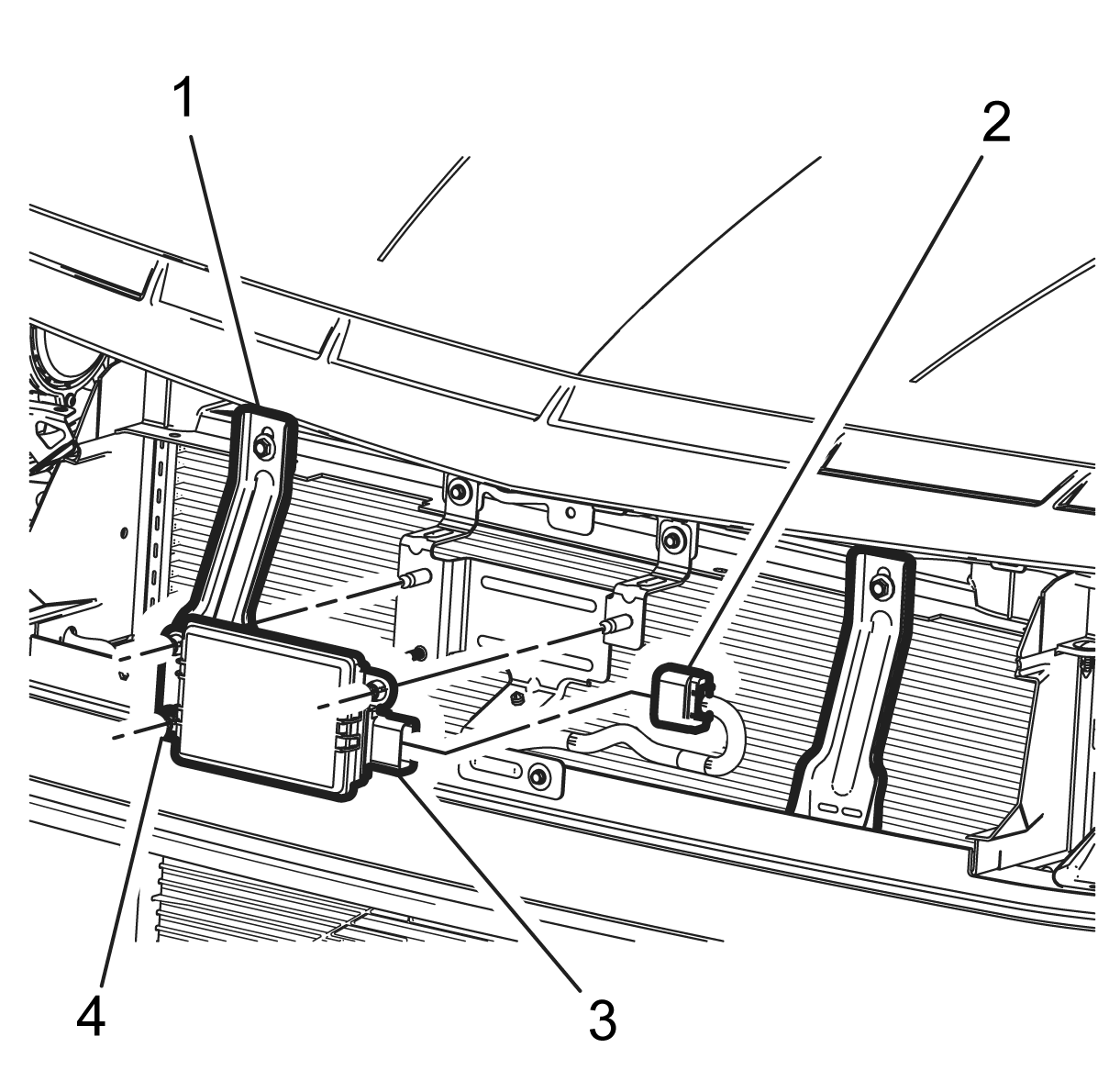 1
2
4
3