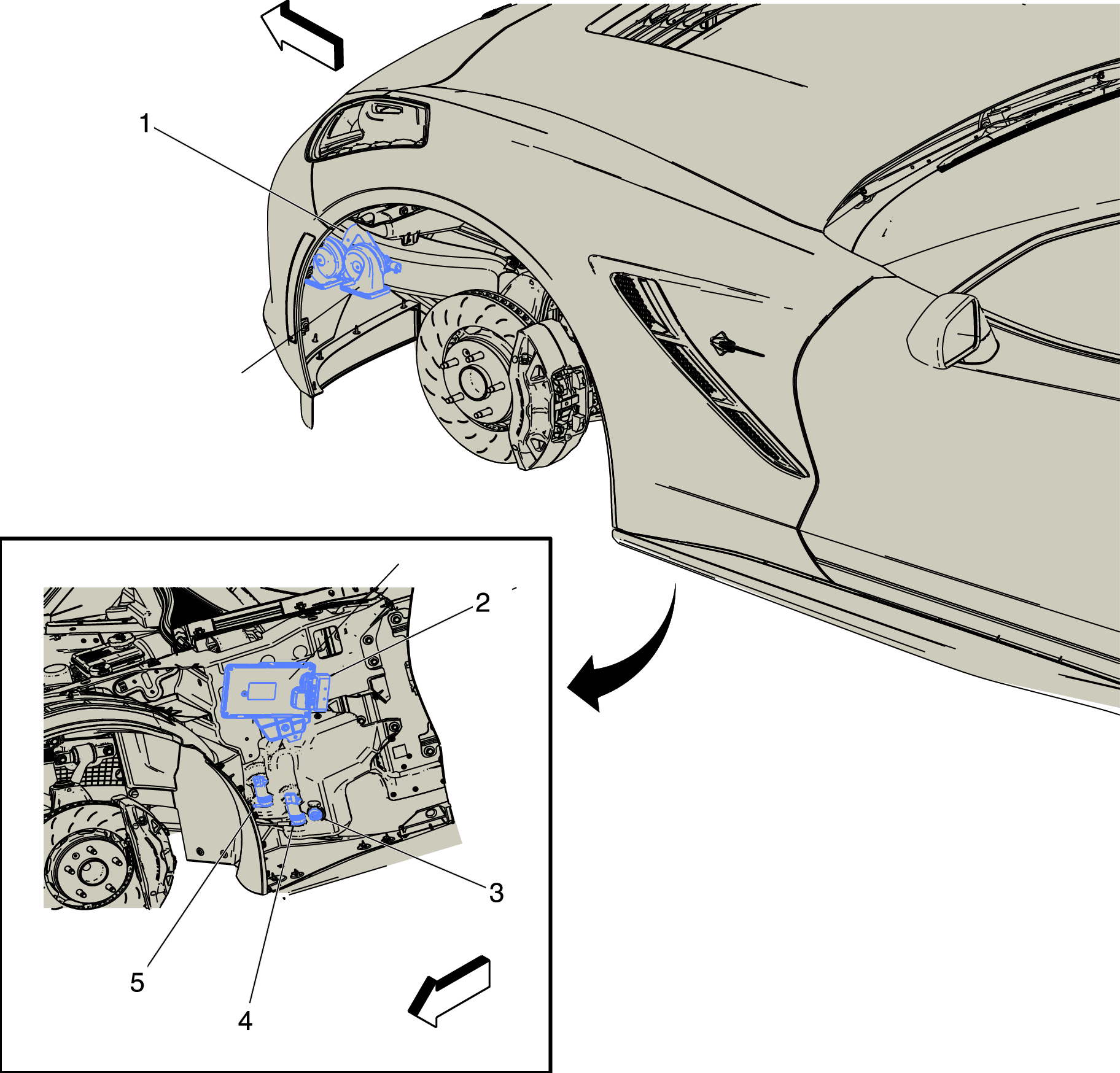 1

2

3

5

4