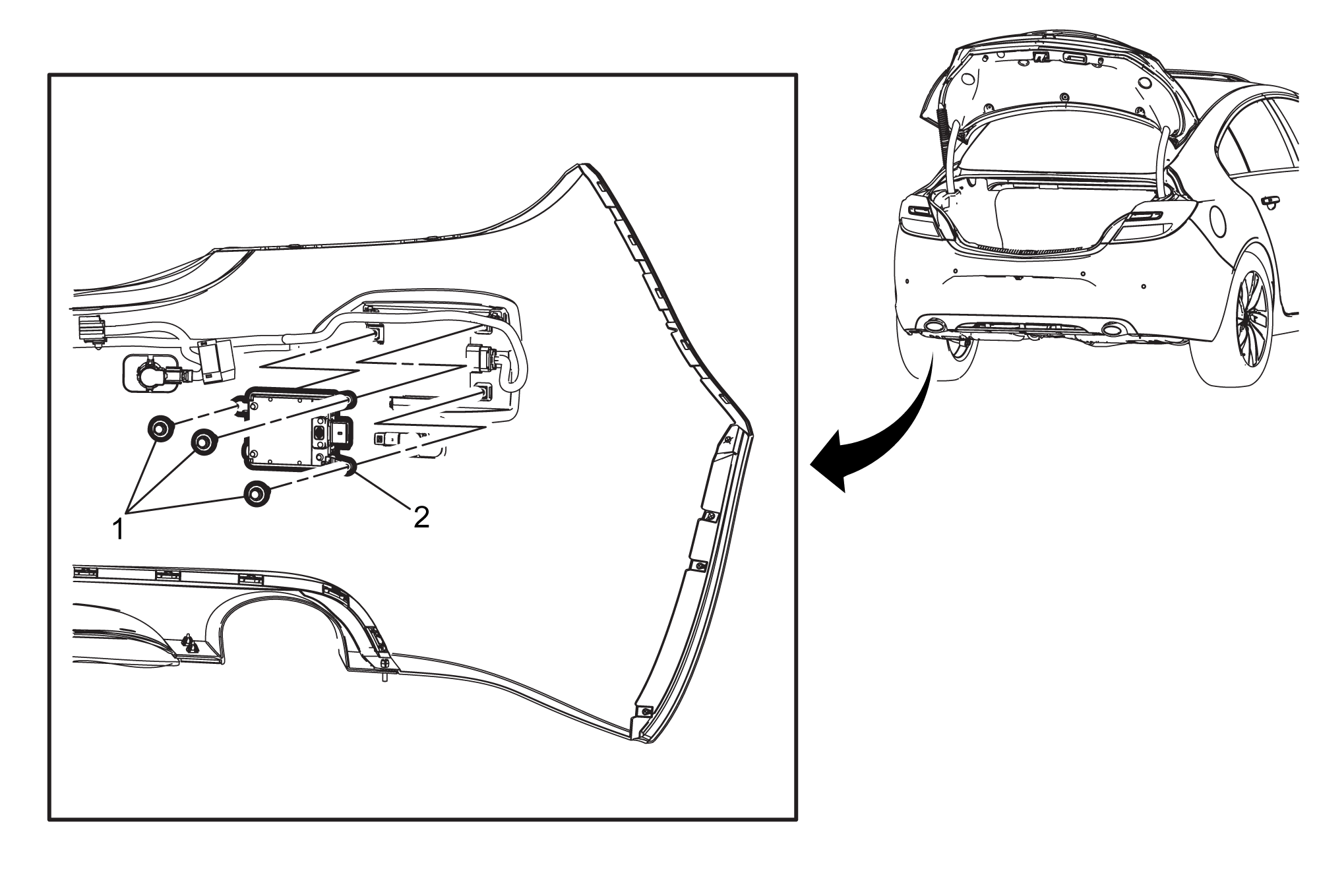 1
2