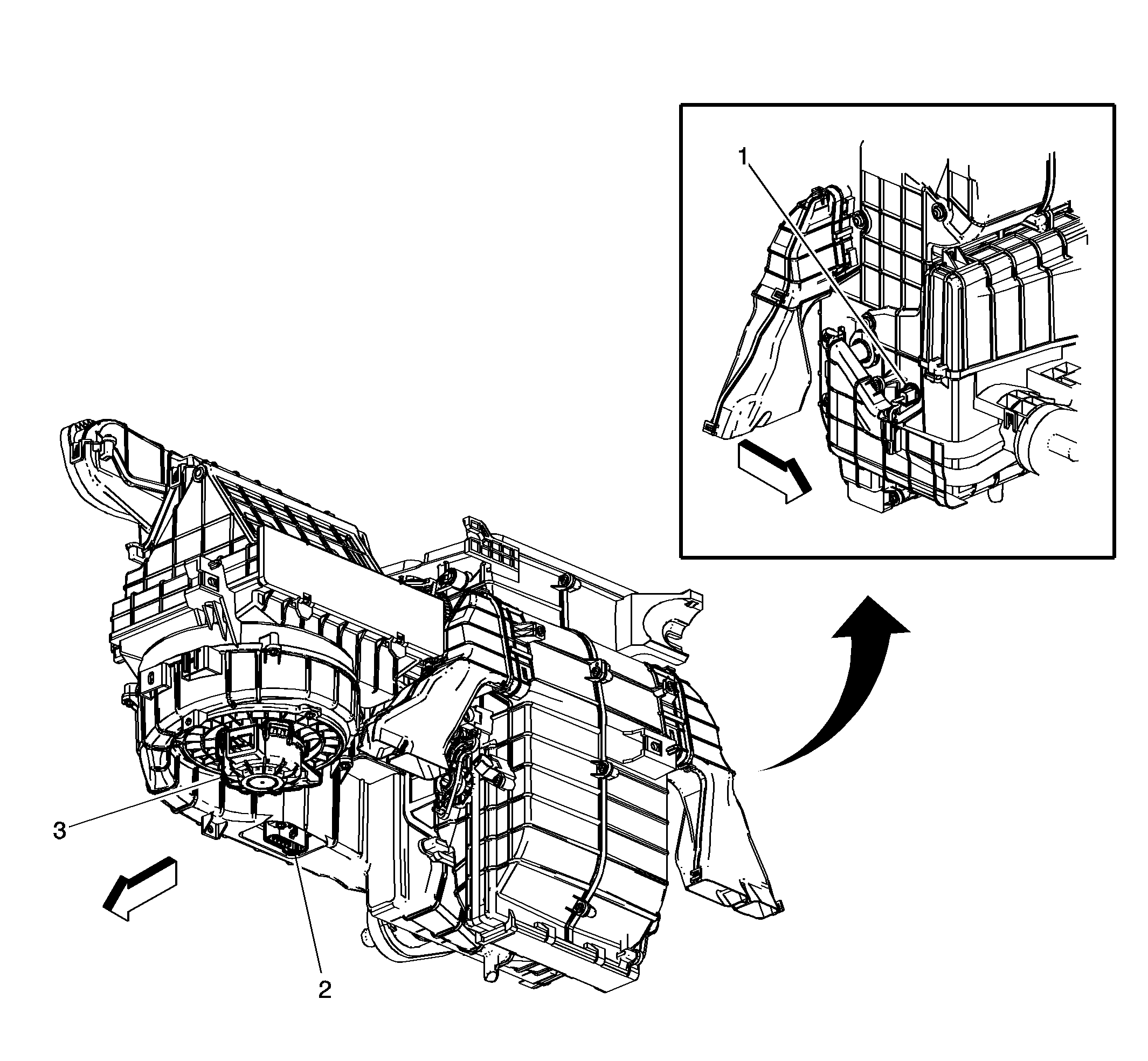 1

3

2