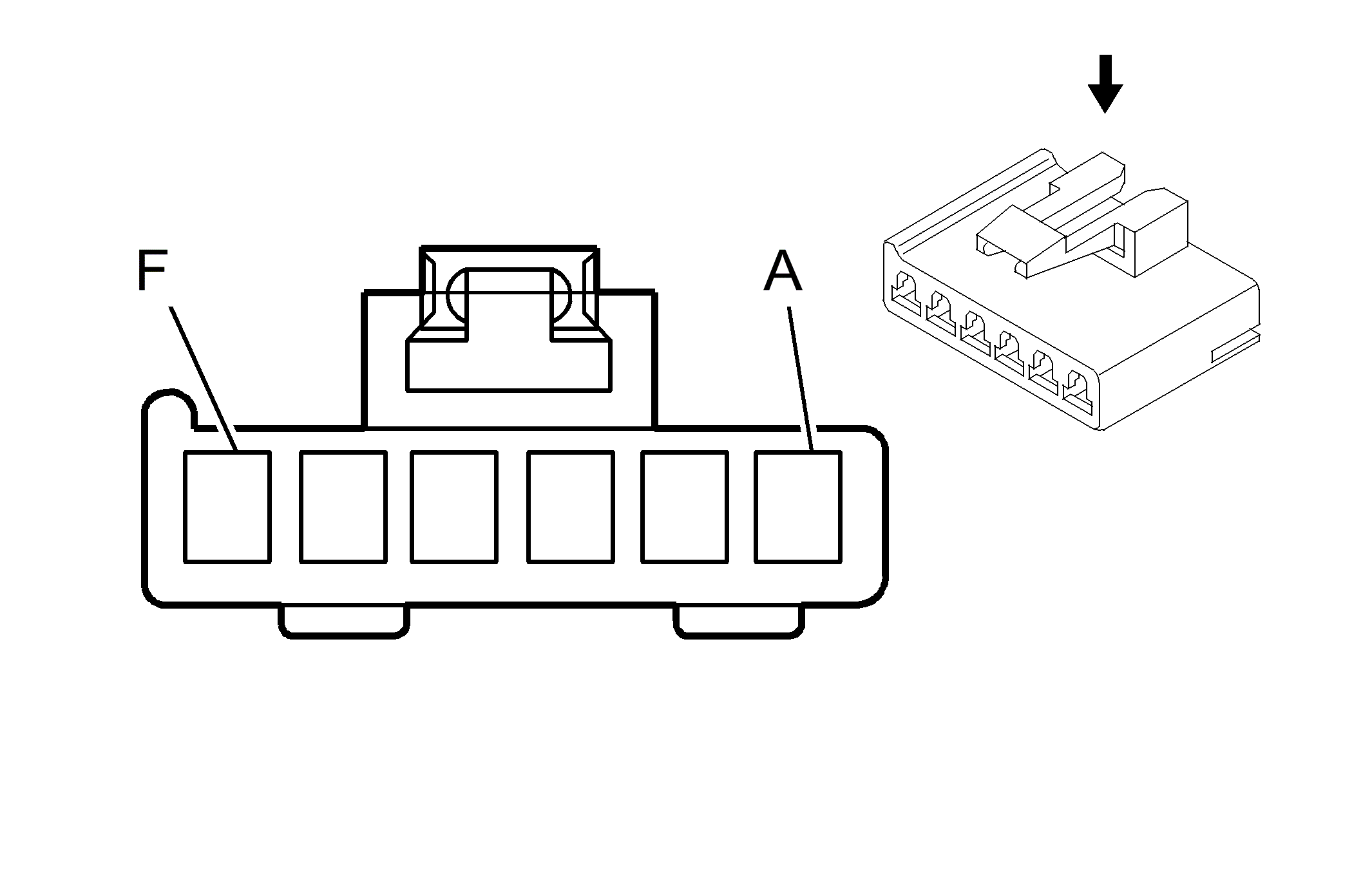 F

A